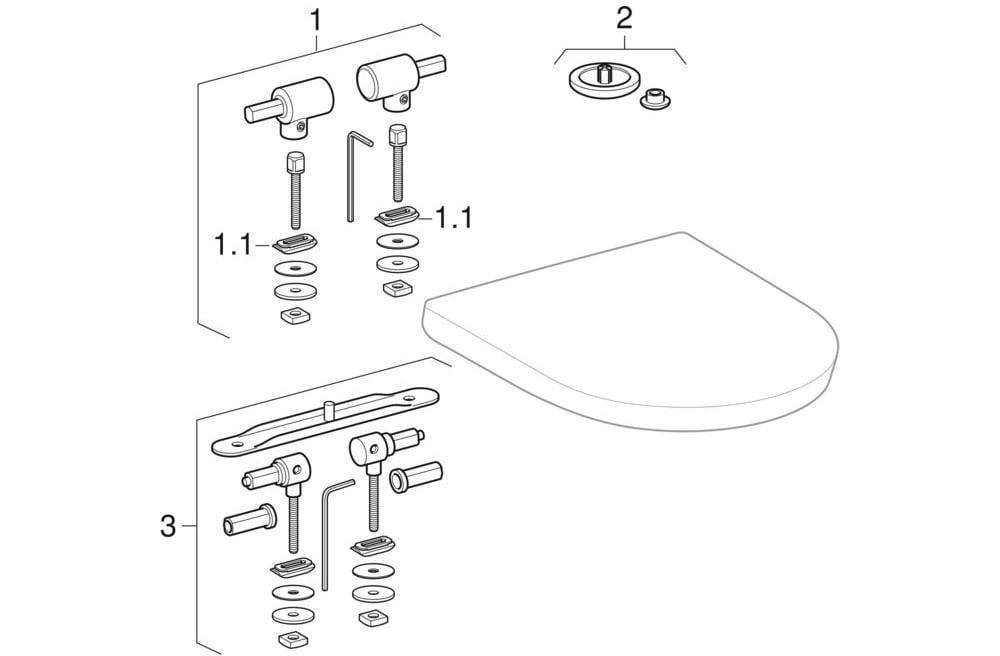 1
2
1.1
1.1
3