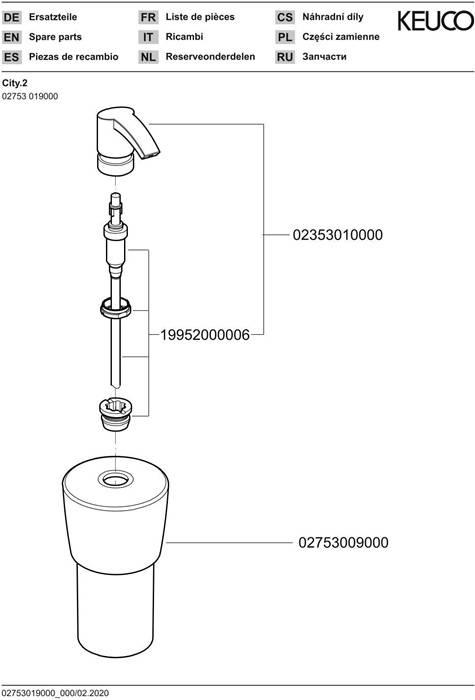 DE Ersatzteile
EN Spare parts
ES Piezas de recambio

FR Liste de pièces
IT Ricambi
NL Reserveonderdelen

CS Náhradní díly
PL Części zamienne
RU Запчасти

KEUCO

City.2
02753 019000

02353010000

19952000006

02753009000

02753019000_000/02.2020