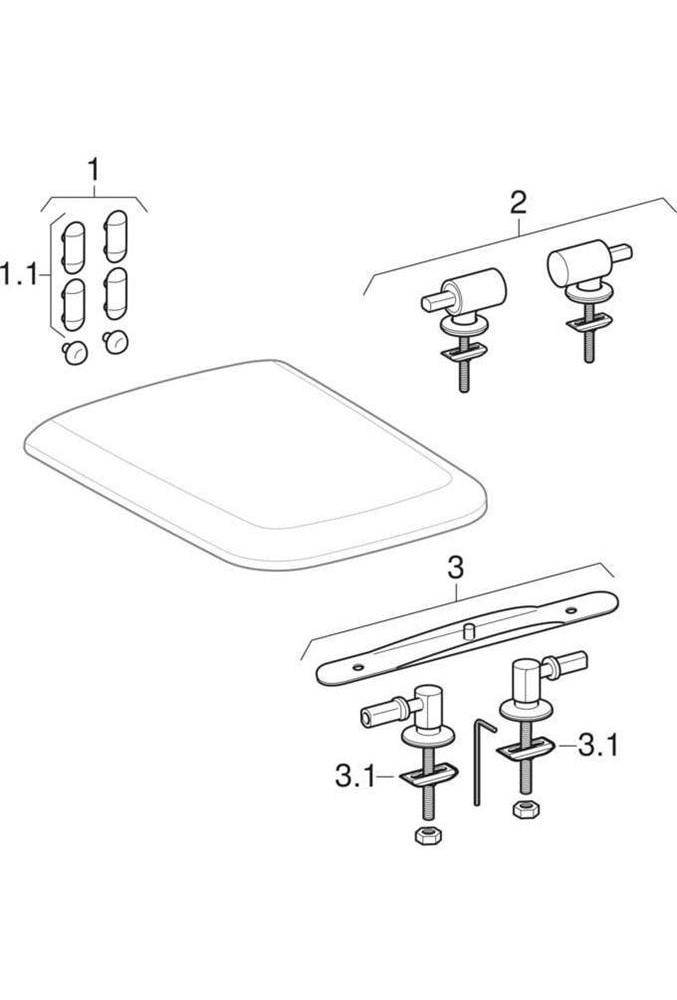 1
1.1
2
3
3.1
3.1