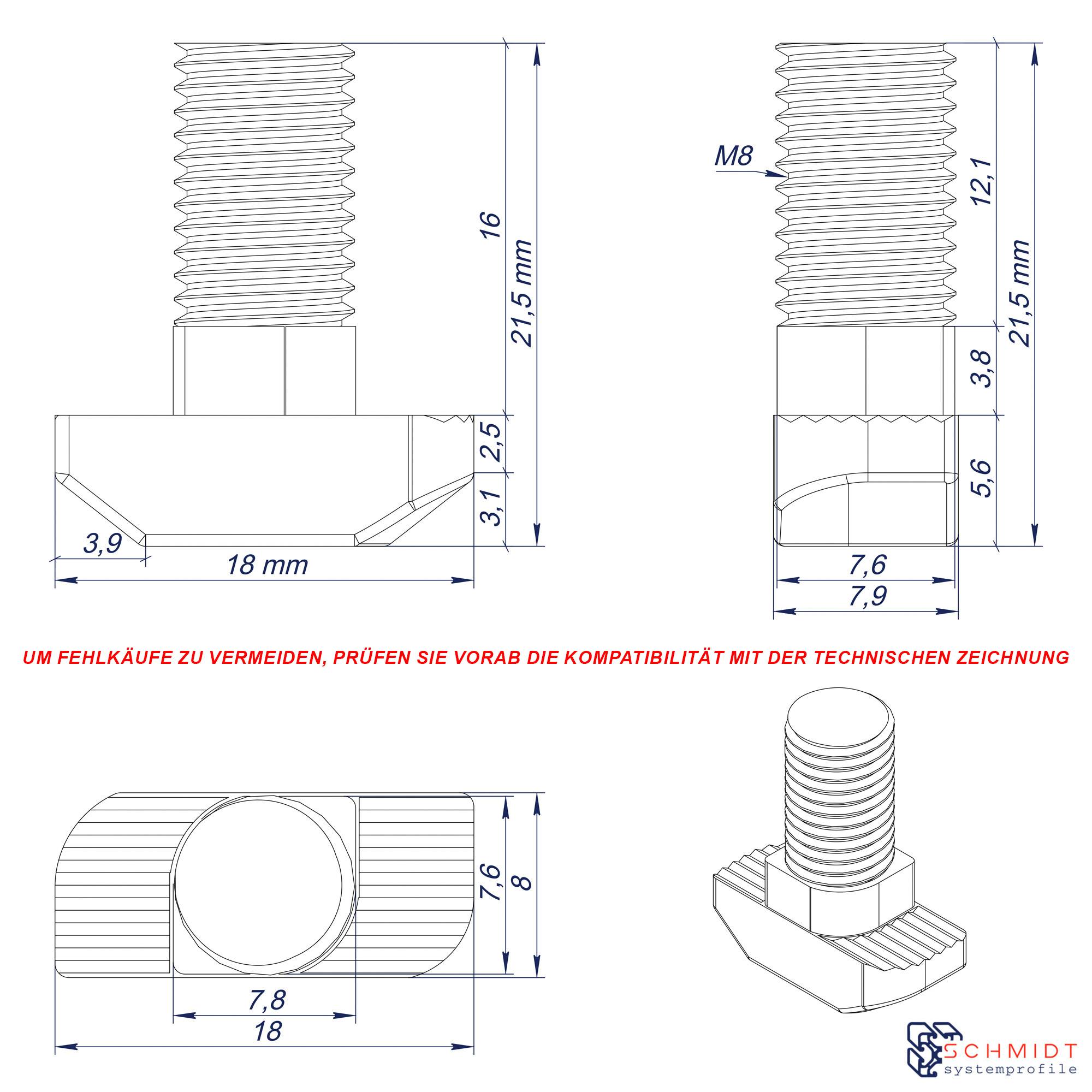 16
21,5 mm
2,5
3,1
3,9
18 mm
M8
12,1
21,5 mm
3,8
5,6
7,6
7,9

UM FEHLKÄUFE ZU VERMEIDEN, PRÜFEN SIE VORAB DIE KOMPATIBILITÄT MIT DER TECHNISCHEN ZEICHNUNG

7,6
8
7,8
18

SCHMIDT
systemprofile