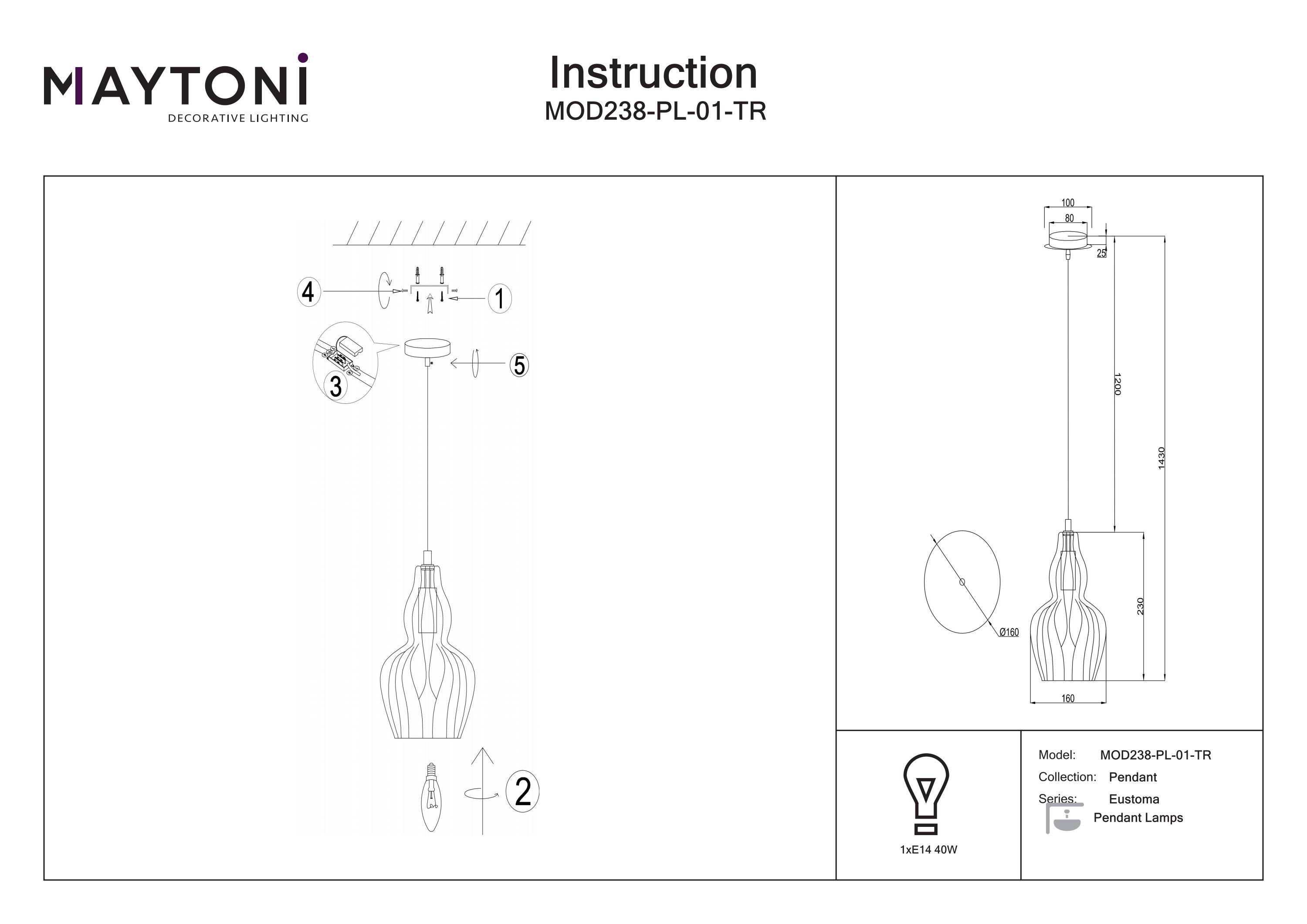 MAYTONI
DECORATIVE LIGHTING

Instruction
MOD238-PL-01-TR

4
1
3
5
2

100
80
25
1200
1430
230
Ø160
160

1xE14 40W

Model: MOD238-PL-01-TR
Collection: Pendant
Series: Eustoma
Pendant Lamps