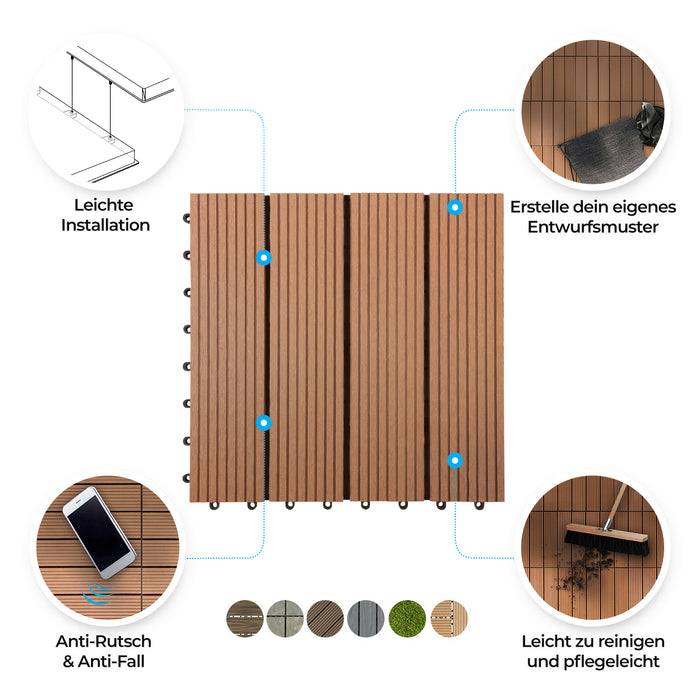 Leichte Installation

Erstelle dein eigenes Entwurfsmuster

Anti-Rutsch & Anti-Fall

Leicht zu reinigen und pflegeleicht