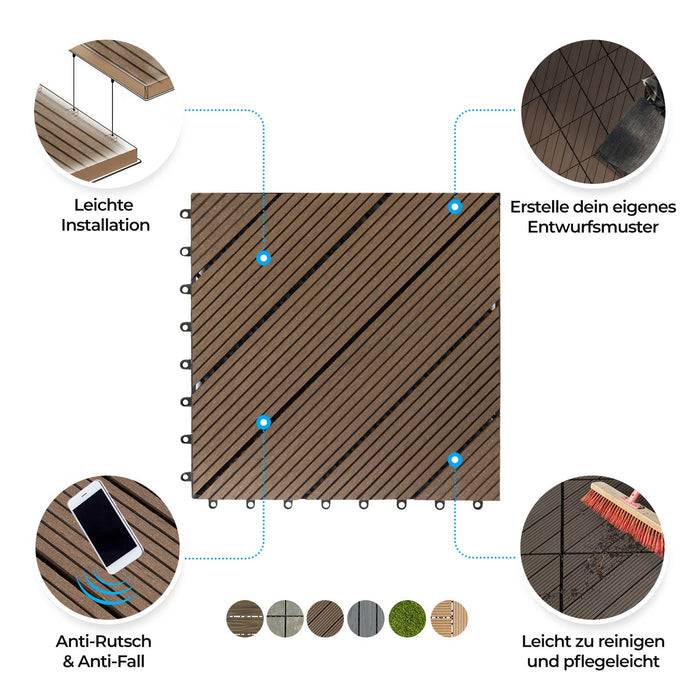 Leichte Installation

Erstelle dein eigenes Entwurfsmuster

Anti-Rutsch & Anti-Fall

Leicht zu reinigen und pflegeleicht