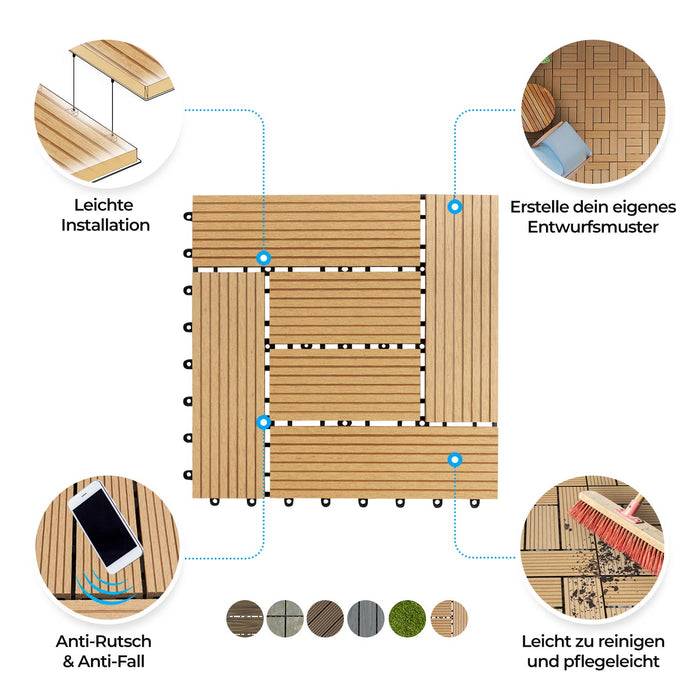 Leichte Installation

Erstelle dein eigenes Entwurfsmuster

Anti-Rutsch & Anti-Fall

Leicht zu reinigen und pflegeleicht