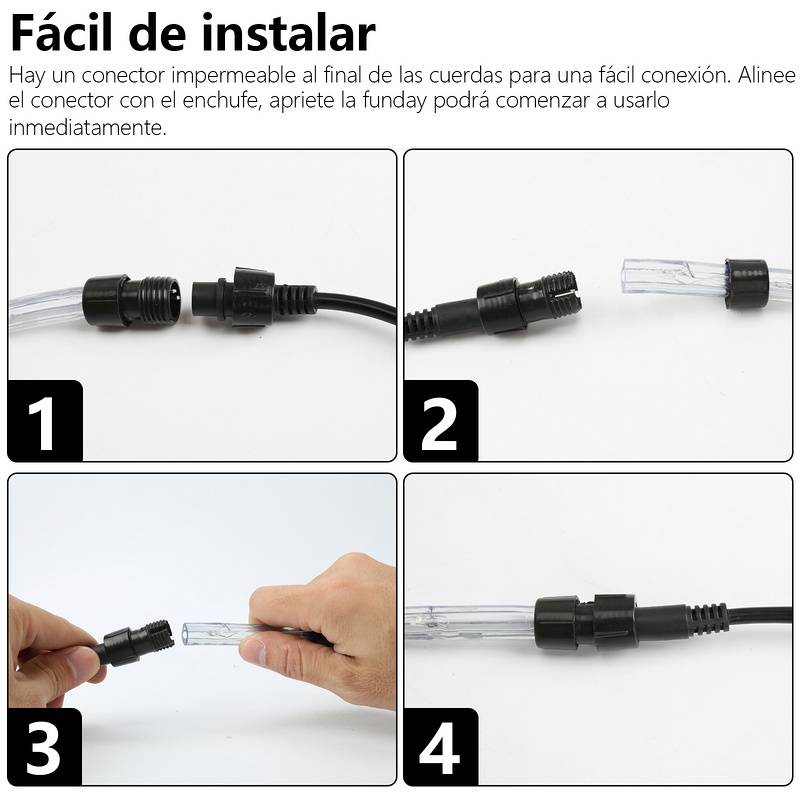 Fácil de instalar

Hay un conector impermeable al final de las cuerdas para una fácil conexión. Alinee el conector con el enchufe, apriete la funday podrá comenzar a usarlo inmediatamente.

1

2

3

4