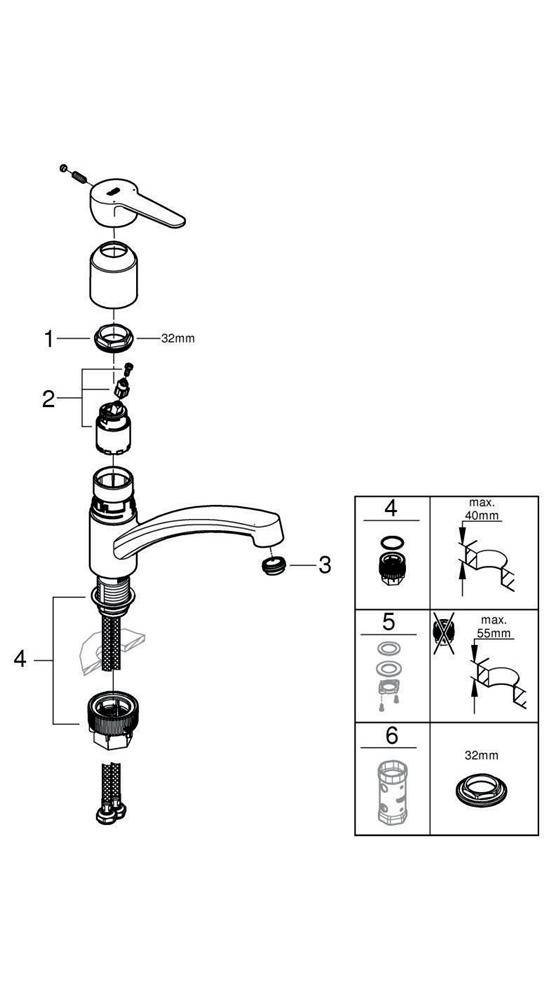 1
32mm
2
3
4

| 4 | max. 40mm |
|---|---|
| 5 | max. 55mm |
| 6 | 32mm |