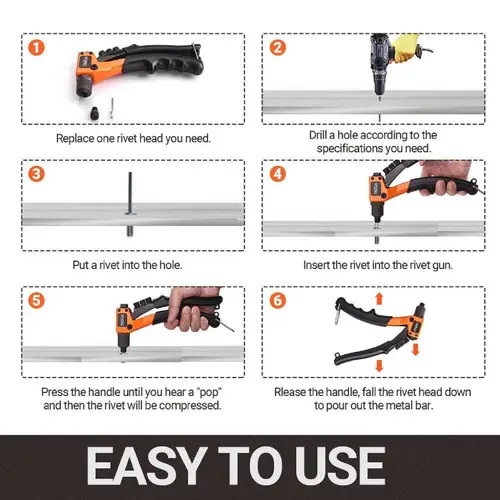 1

Replace one rivet head you need.

2

Drill a hole according to the specifications you need.

3

Put a rivet into the hole.

4

Insert the rivet into the rivet gun.

5

Press the handle until you hear a "pop" and then the rivet will be compressed.

6

Rlease the handle, fall the rivet head down to pour out the metal bar.

EASY TO USE