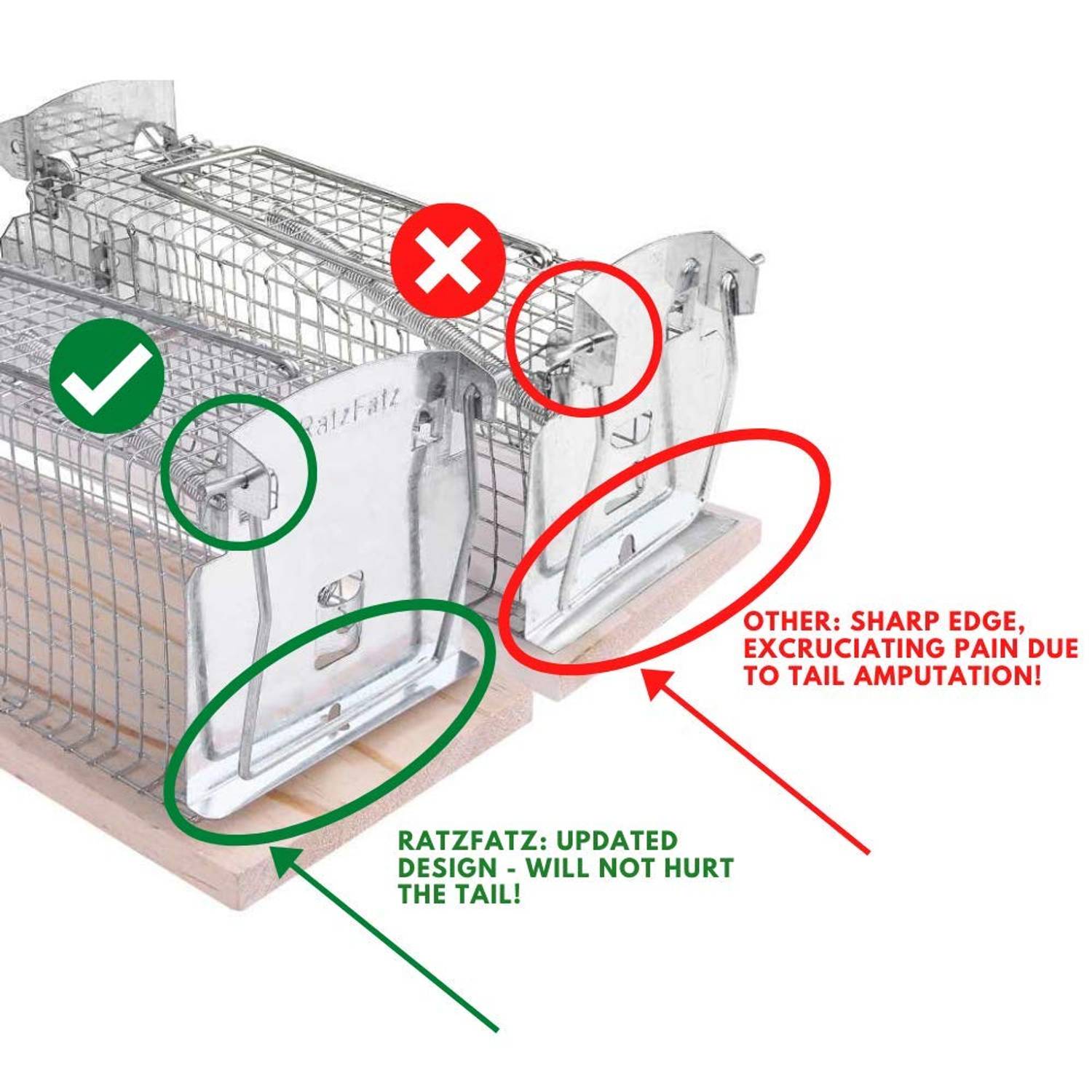 RatzFatz

OTHER: SHARP EDGE, EXCRUCIATING PAIN DUE TO TAIL AMPUTATION!

RATZFATZ: UPDATED DESIGN - WILL NOT HURT THE TAIL!