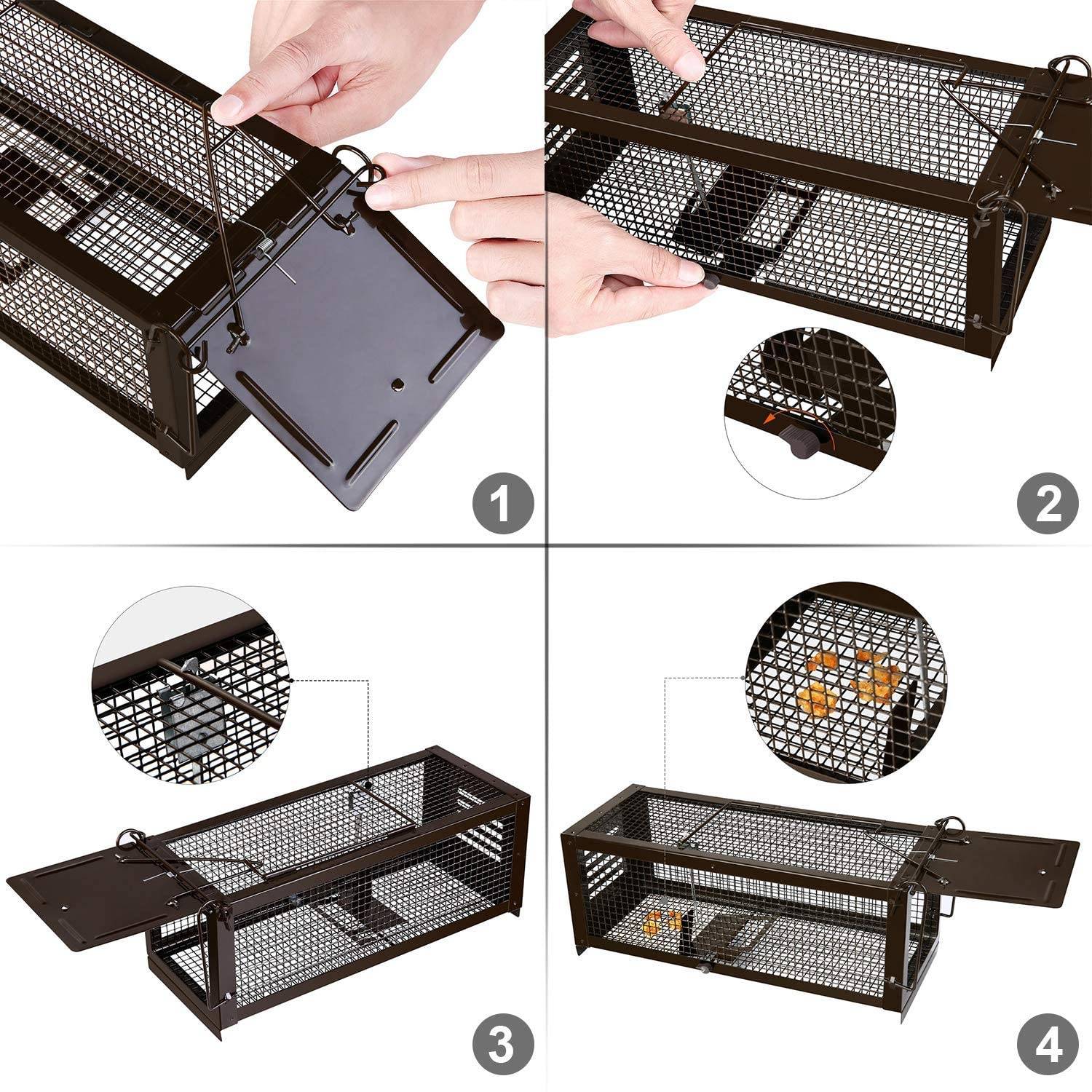 1

2

3

4