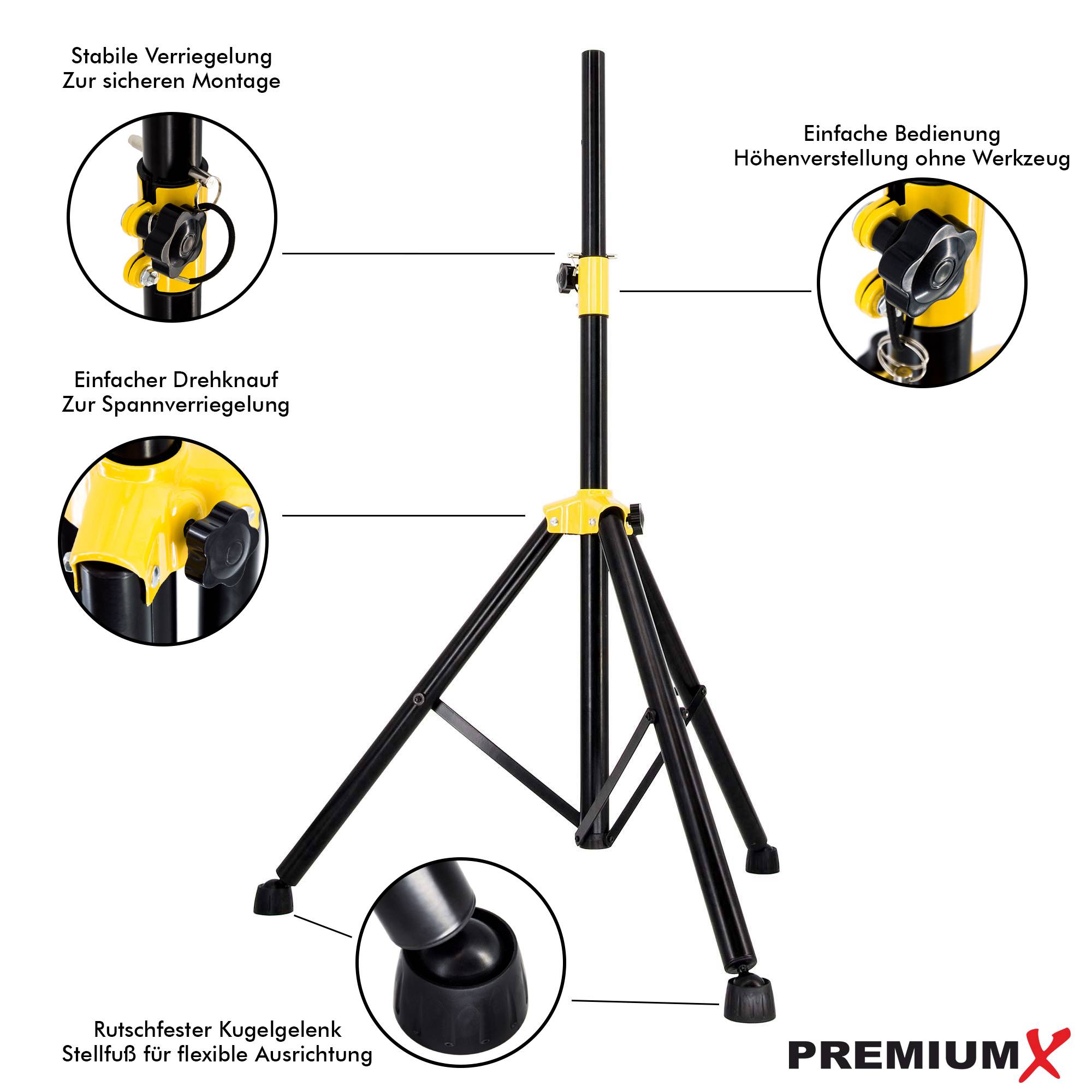 Stabile Verriegelung
Zur sicheren Montage

Einfache Bedienung
Höhenverstellung ohne Werkzeug

Einfacher Drehknauf
Zur Spannverriegelung

Rutschfester Kugelgelenk
Stellfuß für flexible Ausrichtung

PREMIUMX