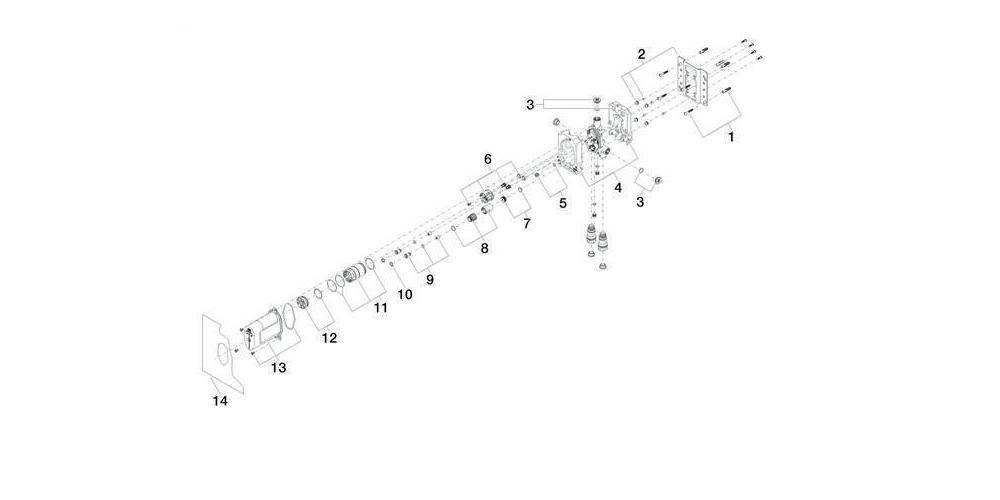 2
3
1
6
4
3
5
7
8
9
10
11
12
13
14