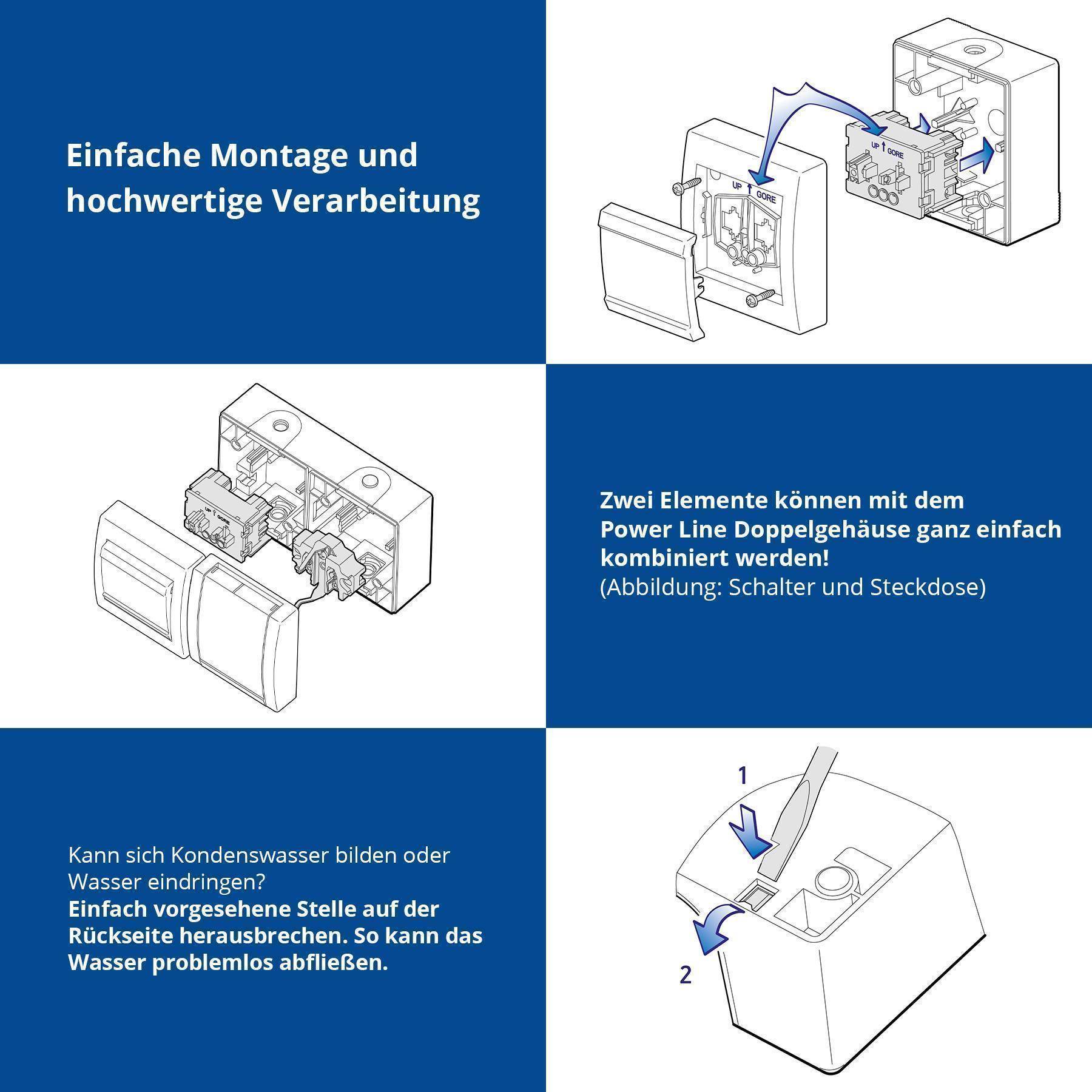 Einfache Montage und hochwertige Verarbeitung

UP GORE

UP GORE

UP GORE

Zwei Elemente können mit dem Power Line Doppelgehäuse ganz einfach kombiniert werden!
(Abbildung: Schalter und Steckdose)

Kann sich Kondenswasser bilden oder Wasser eindringen?
Einfach vorgesehene Stelle auf der Rückseite herausbrechen. So kann das Wasser problemlos abfließen.

1

2