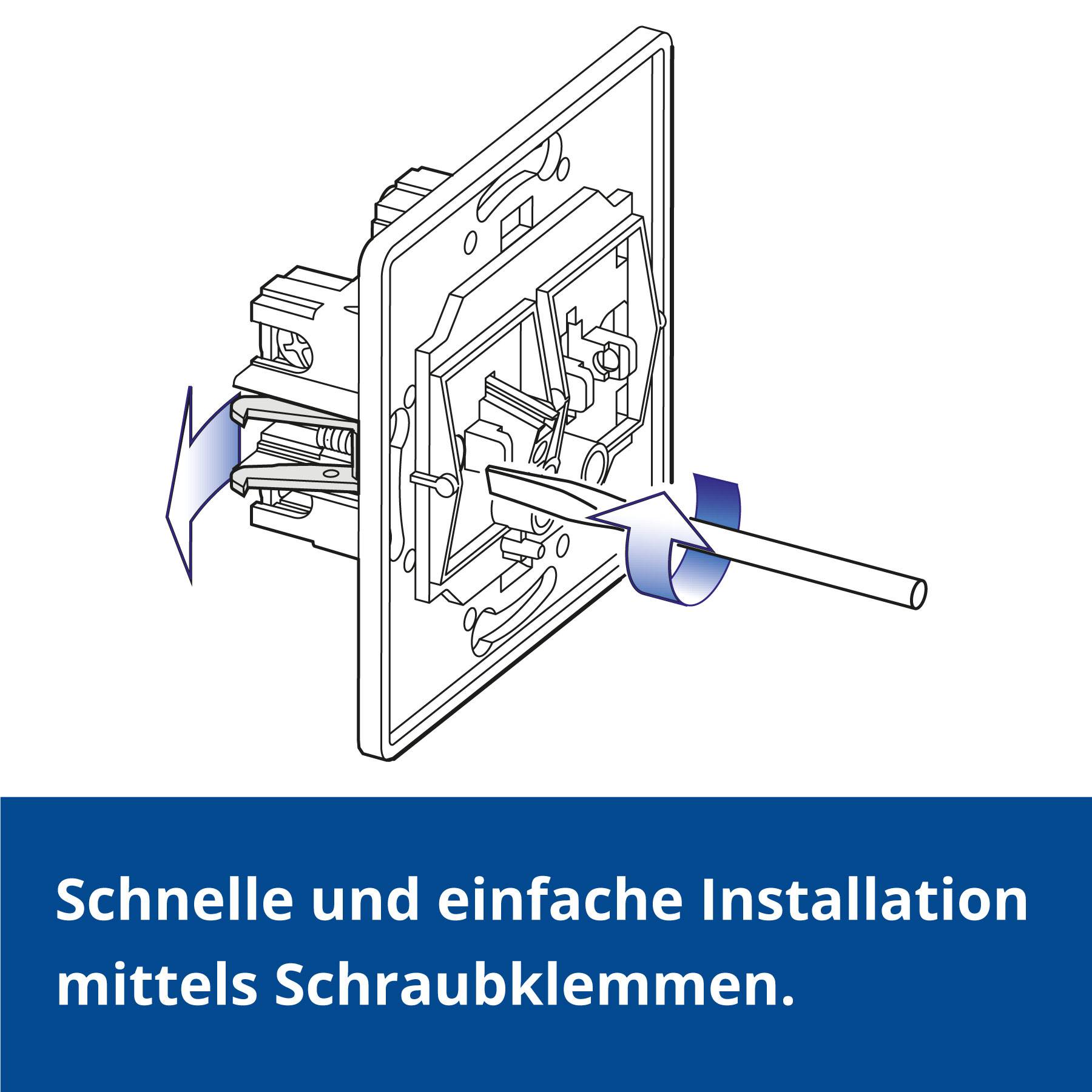 Schnelle und einfache Installation mittels Schraubklemmen.