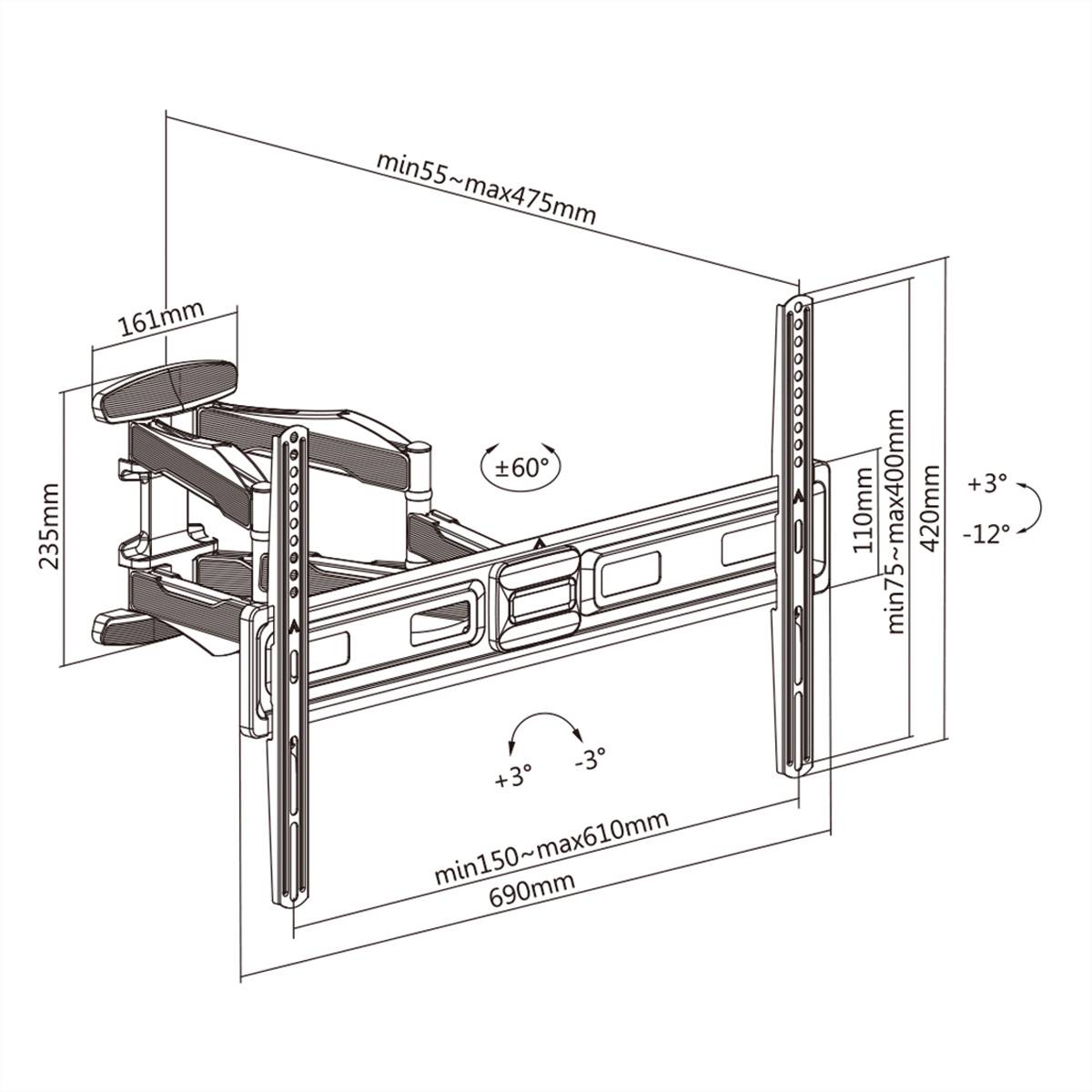 min55~max475mm

161mm

235mm

±60°

110mm

min75~max400mm

420mm

+3°

-12°

+3°

-3°

min150~max610mm

690mm