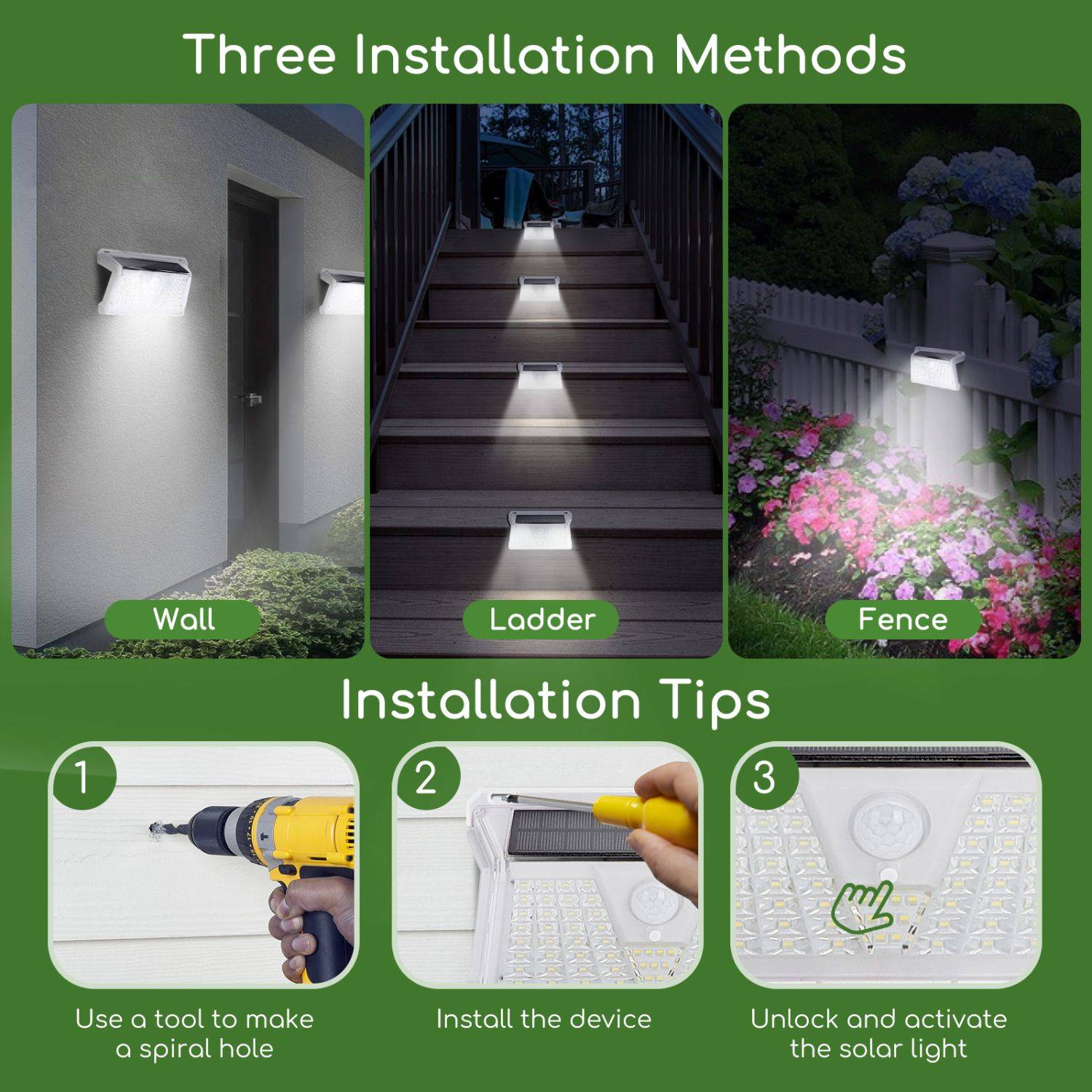 Three Installation Methods

Wall

Ladder

Fence

Installation Tips

1

Use a tool to make a spiral hole

2

Install the device

3

Unlock and activate the solar light