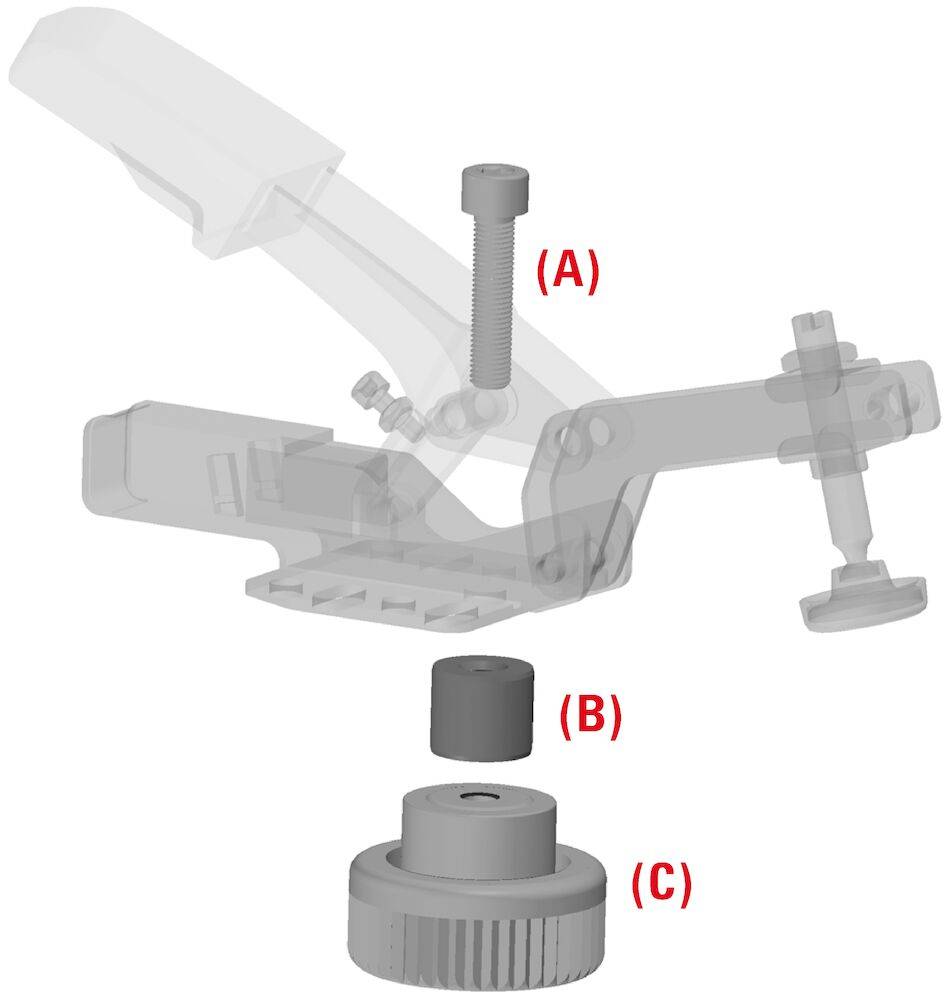 (A)

(B)

(C)