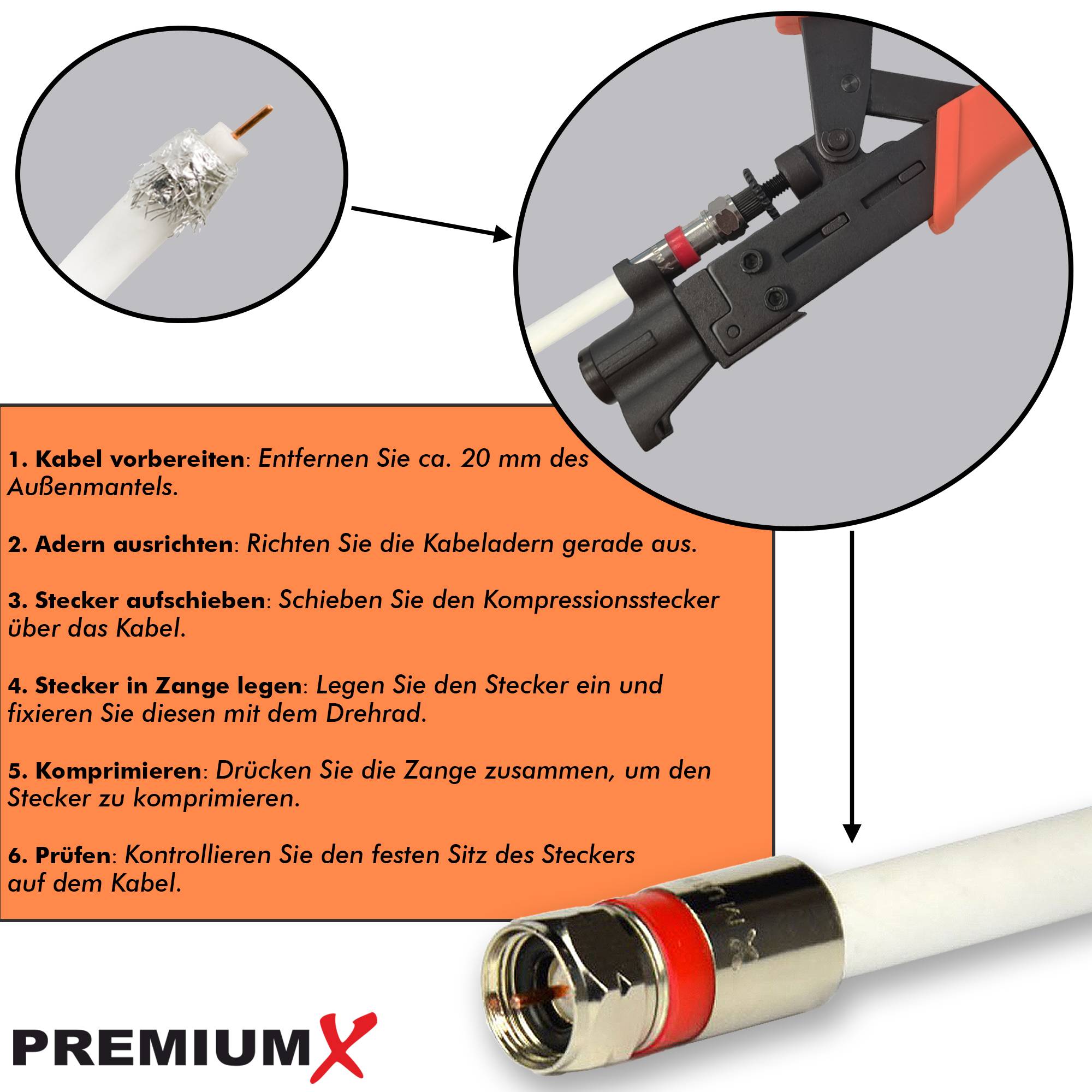 1. Kabel vorbereiten: Entfernen Sie ca. 20 mm des Außenmantels.

2. Adern ausrichten: Richten Sie die Kabeladern gerade aus.

3. Stecker aufschieben: Schieben Sie den Kompressionsstecker über das Kabel.

4. Stecker in Zange legen: Legen Sie den Stecker ein und fixieren Sie diesen mit dem Drehrad.

5. Komprimieren: Drücken Sie die Zange zusammen, um den Stecker zu komprimieren.

6. Prüfen: Kontrollieren Sie den festen Sitz des Steckers auf dem Kabel.

PREMIUMX