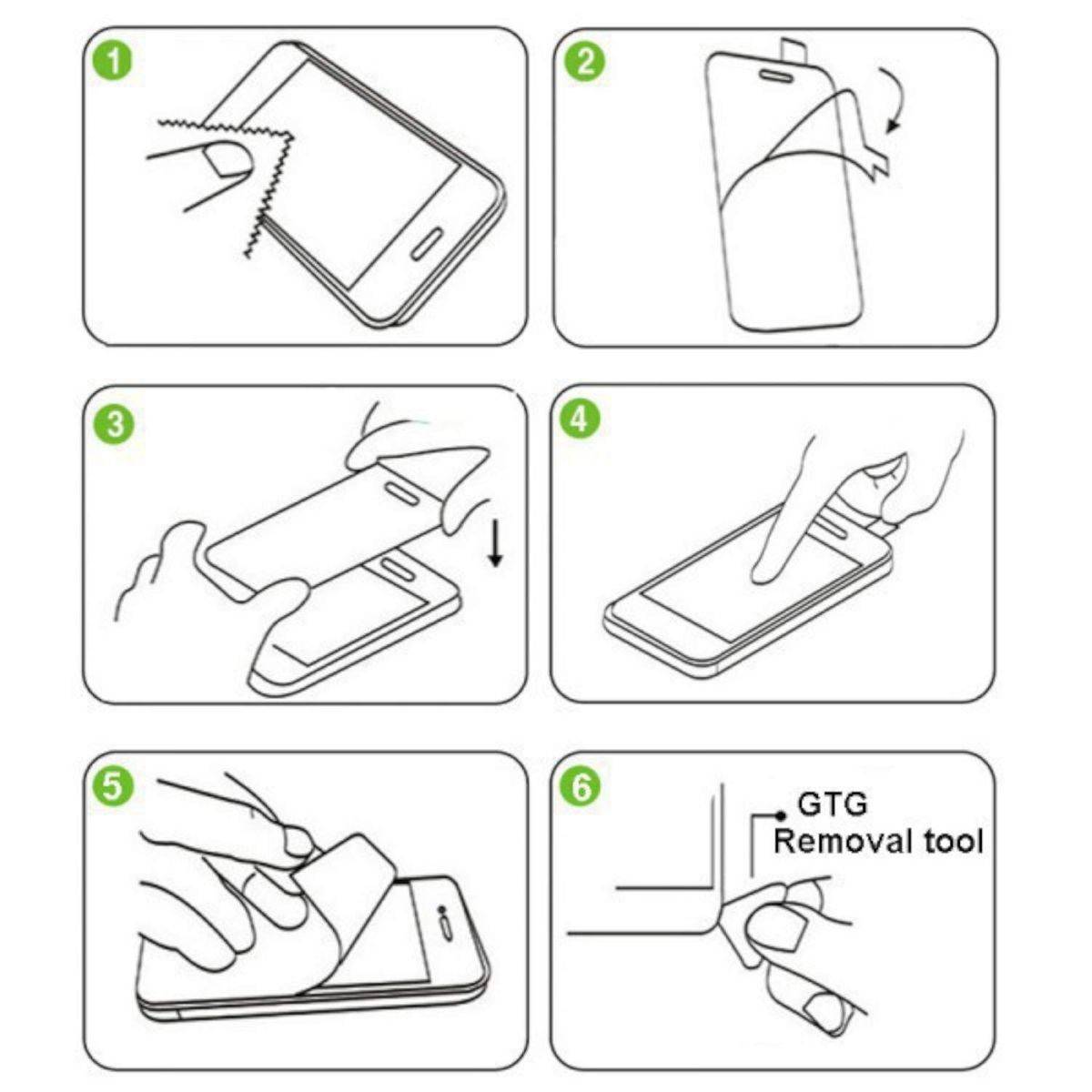 1

2

3

4

5

6

GTG
Removal tool