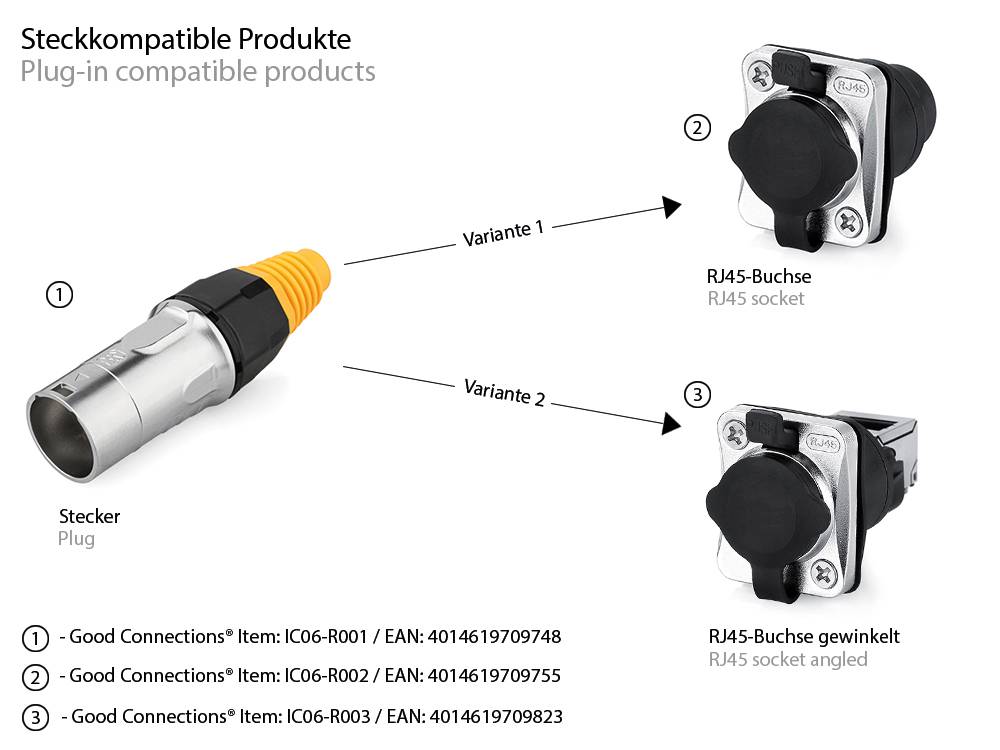 Steckkompatible Produkte
Plug-in compatible products

①

Stecker
Plug

Variante 1

Variante 2

②

RJ45

RJ45-Buchse
RJ45 socket

③

RJ45

RJ45-Buchse gewinkelt
RJ45 socket angled

① - Good Connections® Item: IC06-R001 / EAN: 4014619709748

② - Good Connections® Item: IC06-R002 / EAN: 4014619709755

③ - Good Connections® Item: IC06-R003 / EAN: 4014619709823