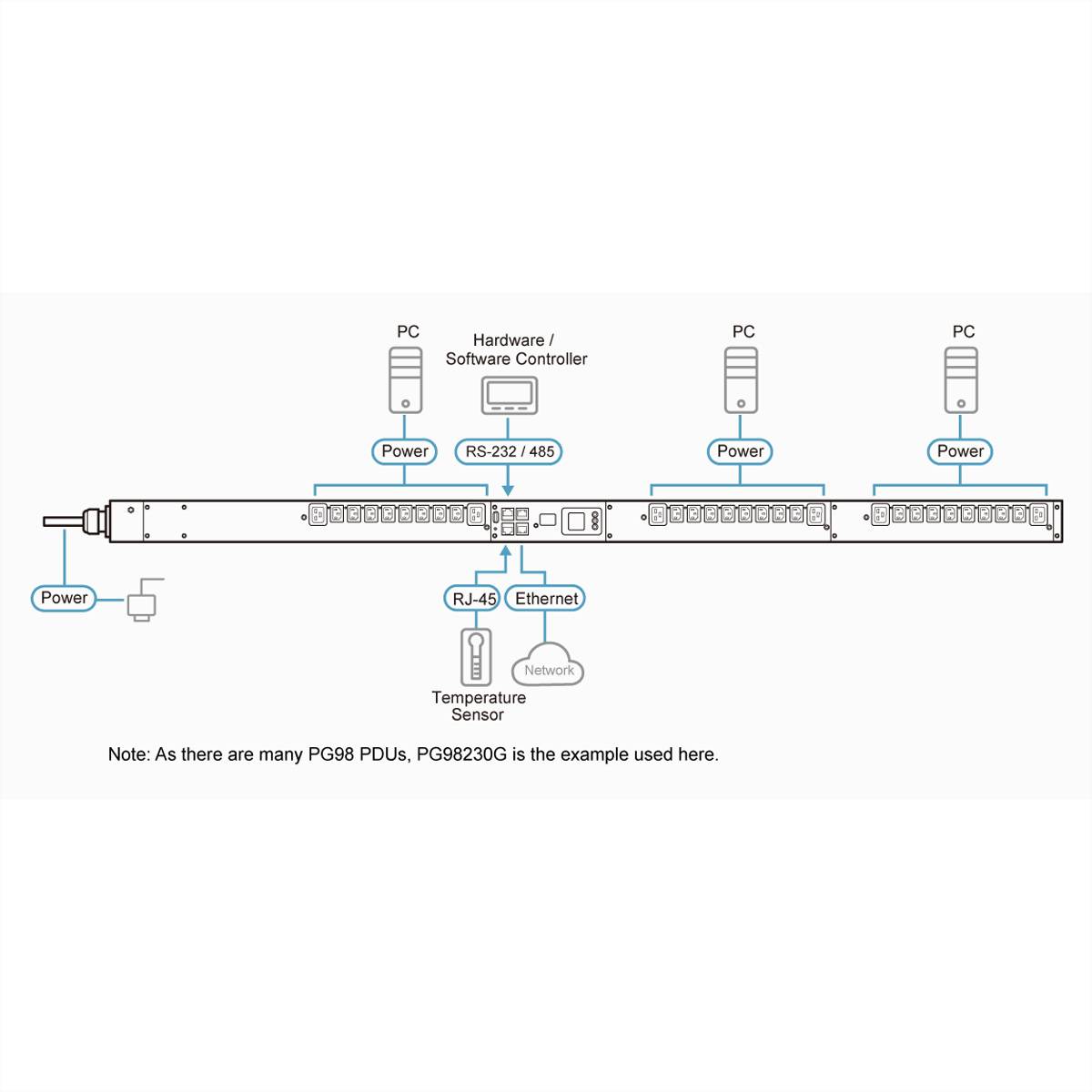 PC

Hardware / Software Controller

PC

PC

Power

RS-232 / 485

Power

Power

Power

RJ-45

Ethernet

Network

Temperature Sensor

Note: As there are many PG98 PDUs, PG98230G is the example used here.