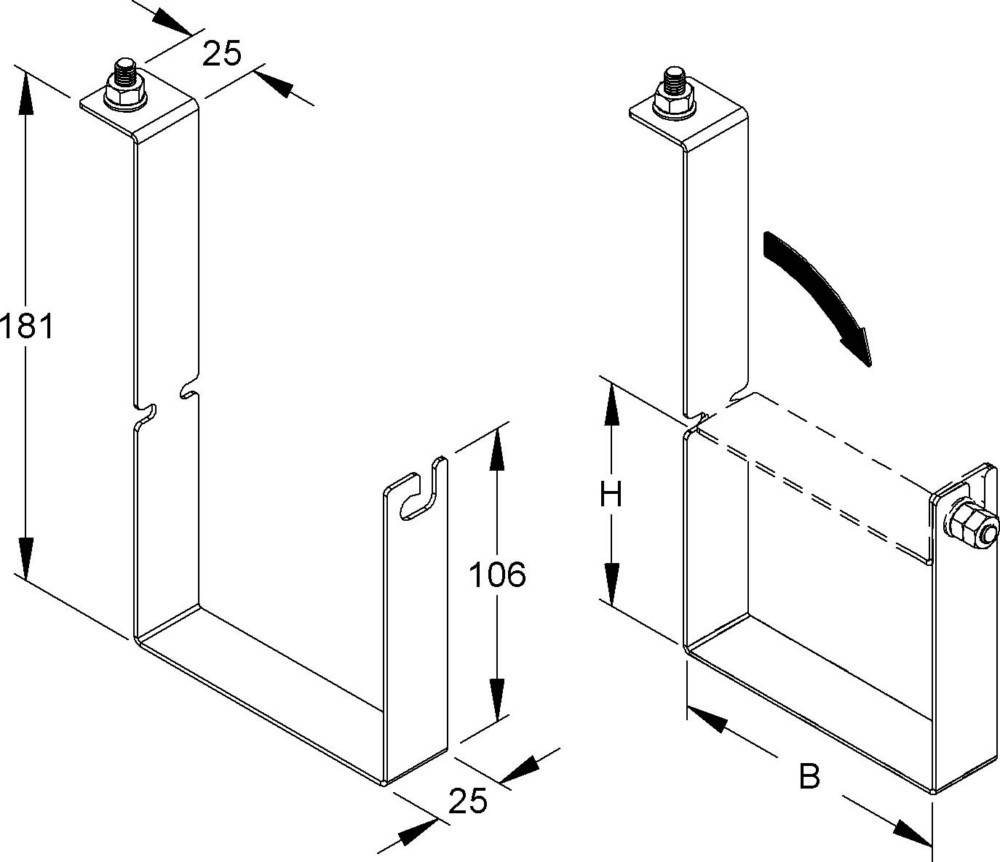 25
181
106
25
H
B