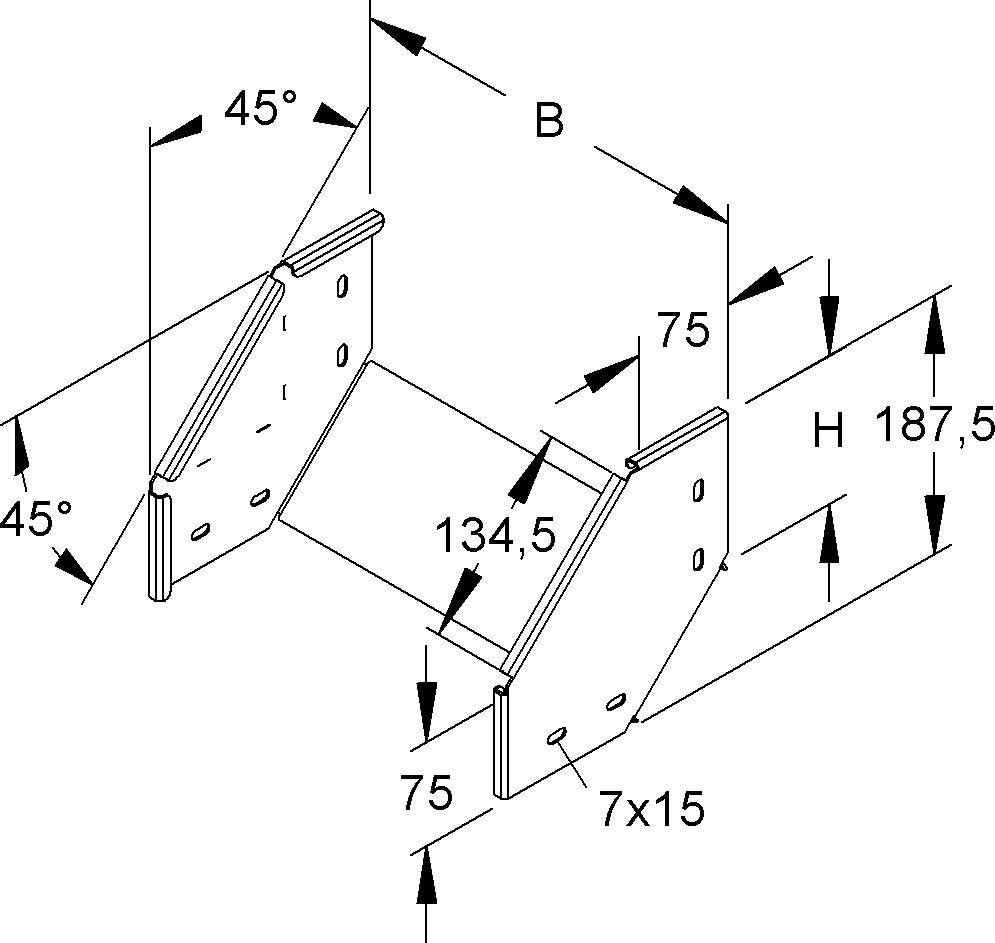 45°
B
75
H
187,5
45°
134,5
75
7x15