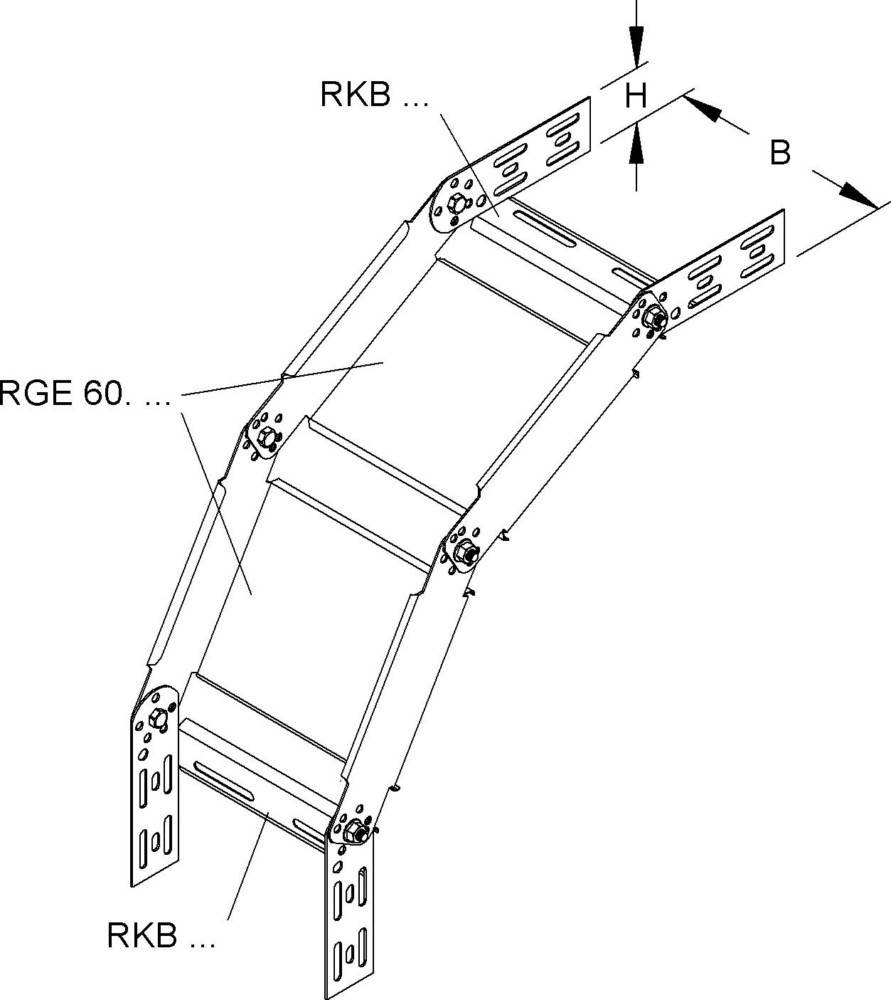 RKB ...

H

B

RGE 60. ...

RKB ...