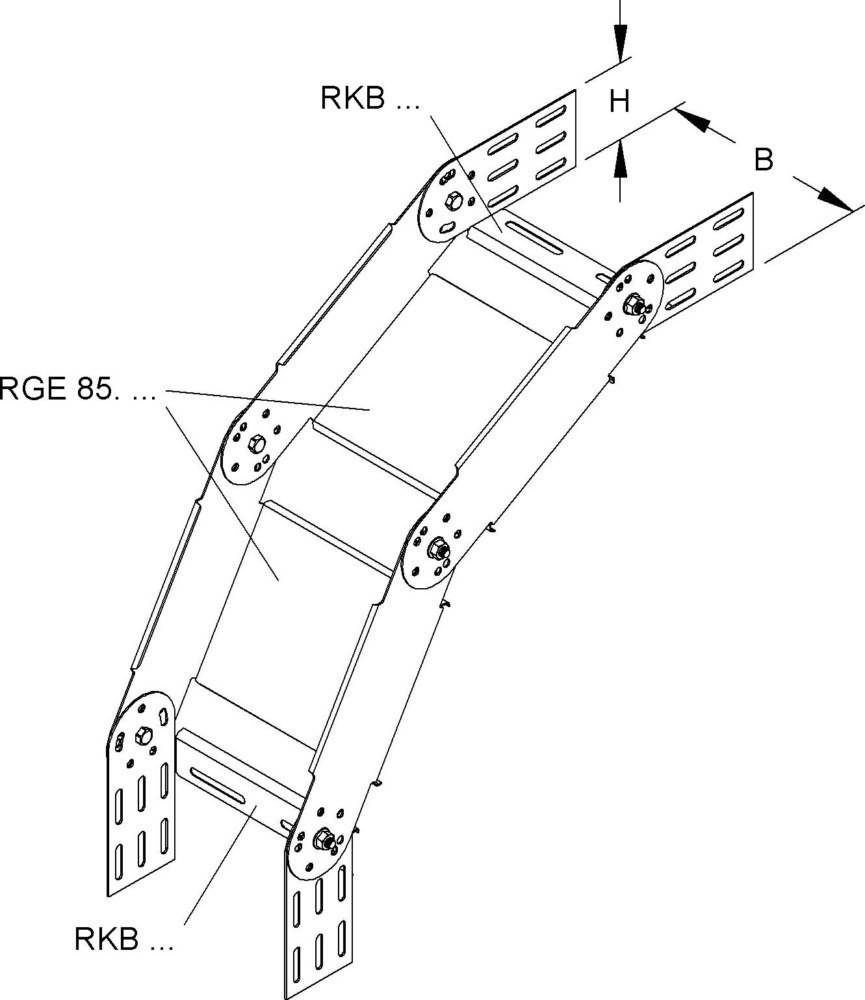 RKB ...
H
B
RGE 85. ...
RKB ...