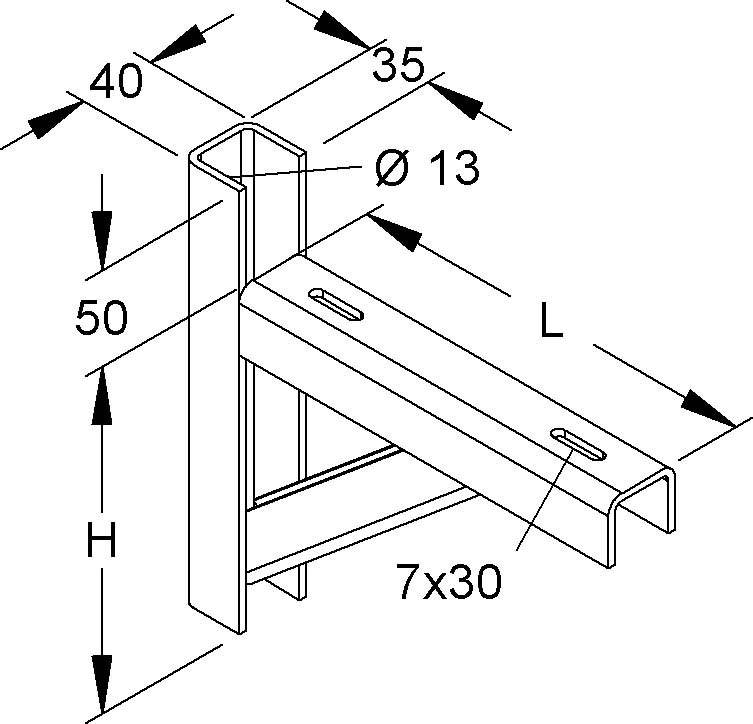 40
35
Ø 13
50
L
H
7x30