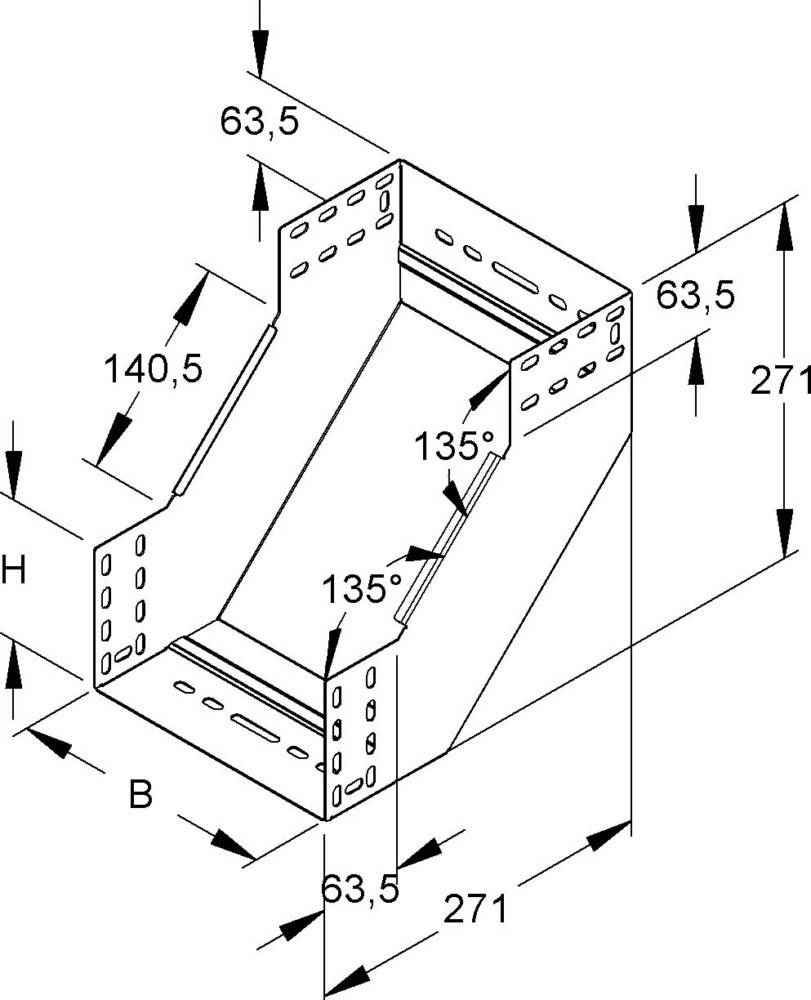 63,5
63,5
140,5
271
135°
H
135°
B
63,5
271