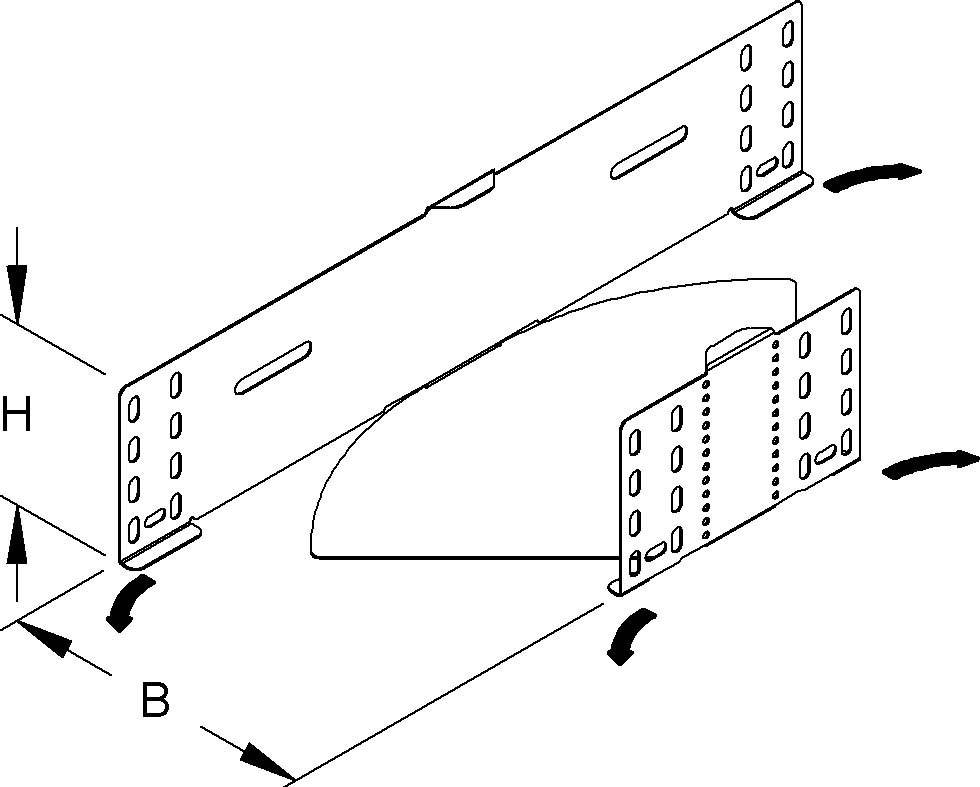 H

B