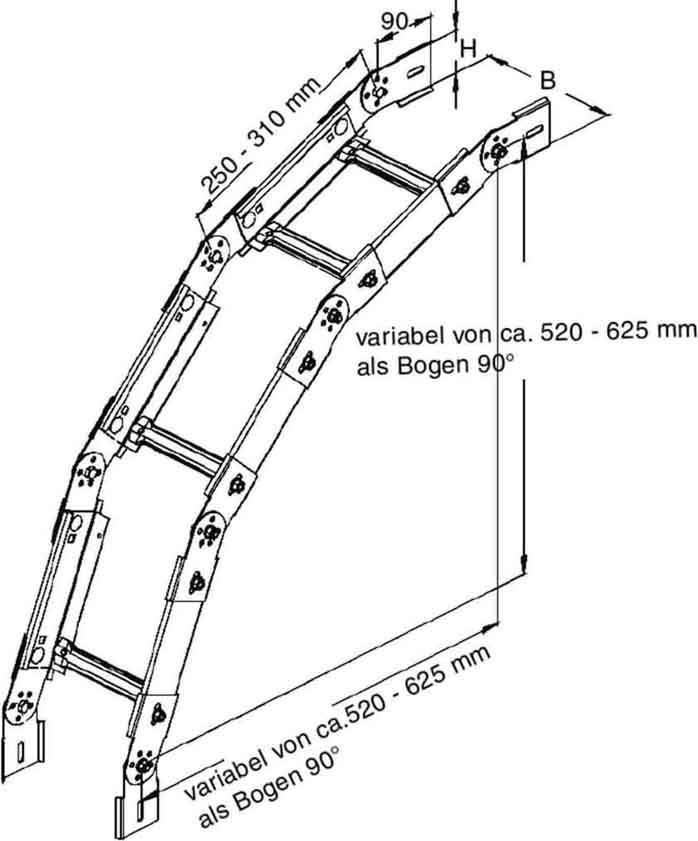 90

H

B

250 - 310 mm

variabel von ca. 520 - 625 mm
als Bogen 90°

variabel von ca.520 - 625 mm
als Bogen 90°