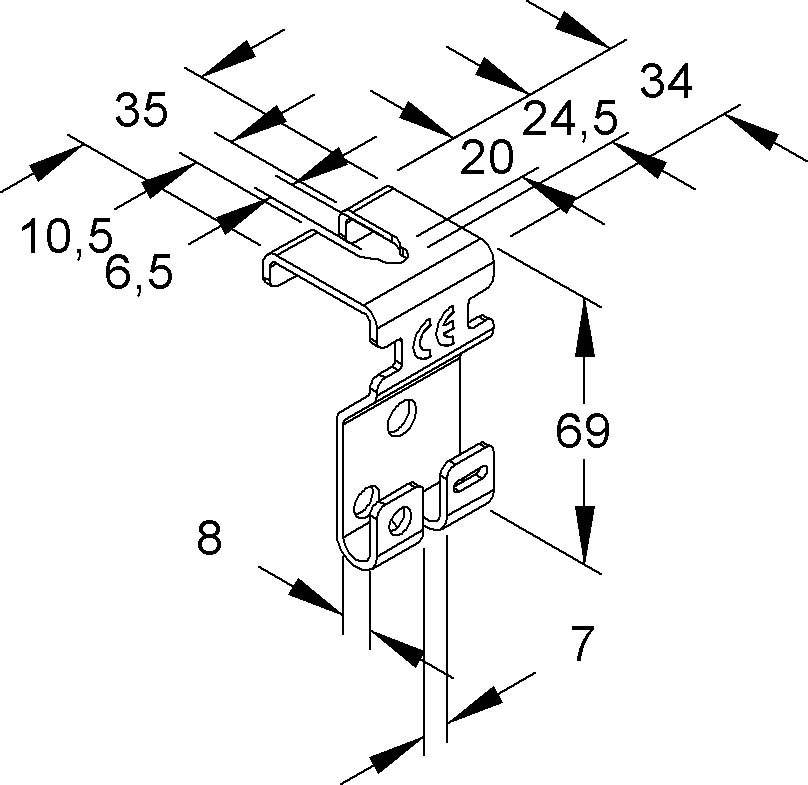 35
34
24,5
20
10,5
6,5
CE
69
8
7