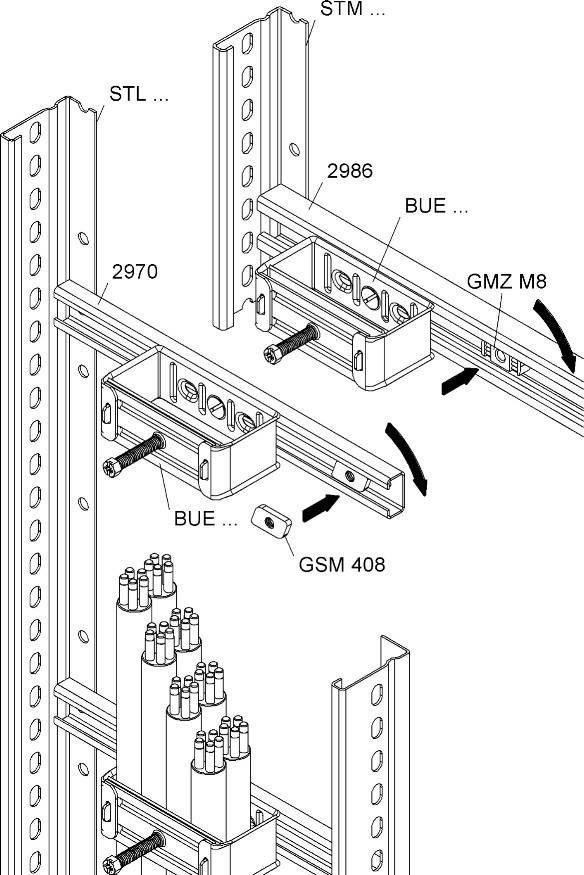 STM ...

STL ...

2986

BUE ...

2970

GMZ M8

BUE ...

GSM 408