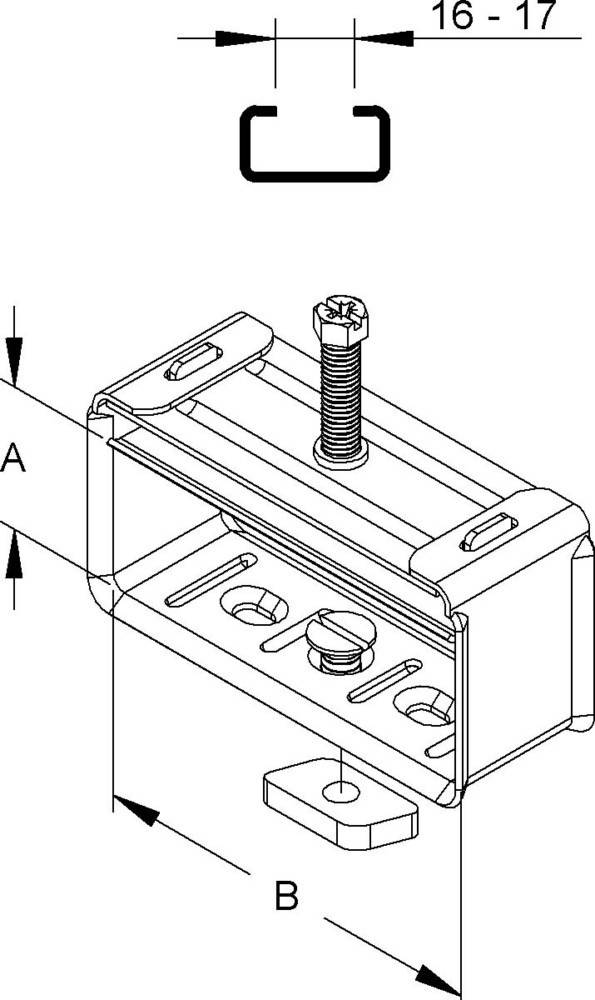 16 - 17

A

B