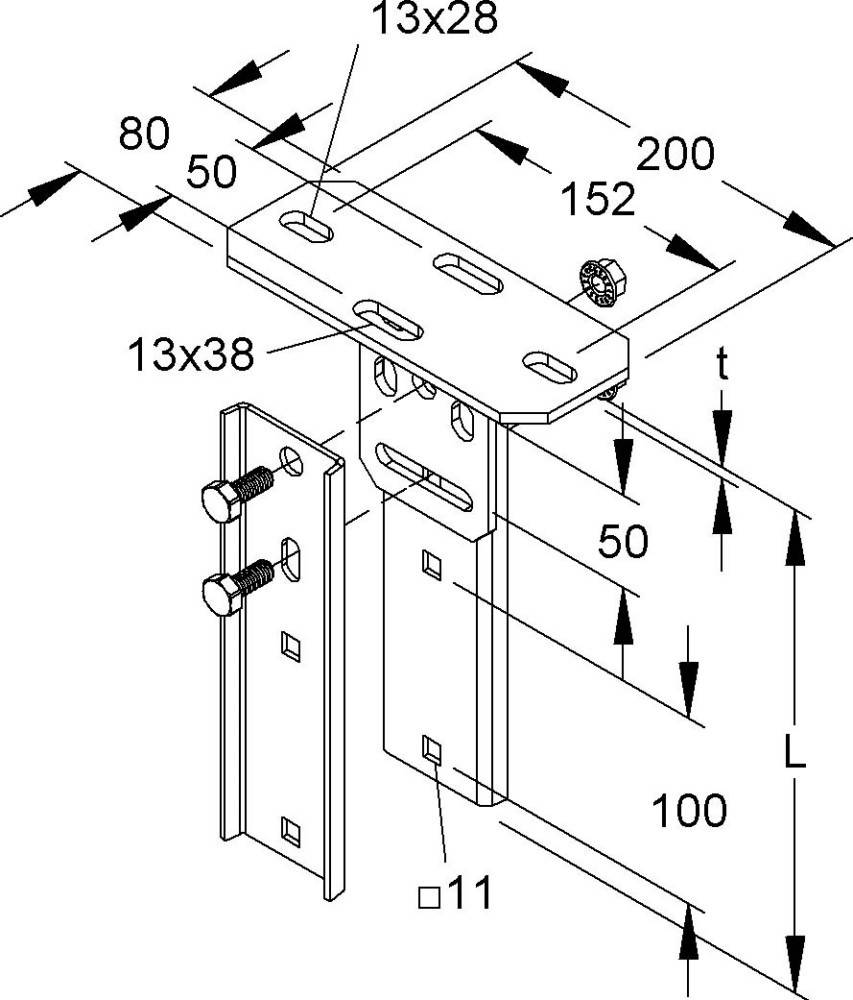 13x28
80
50
200
152
13x38
t
50
L
100
□11