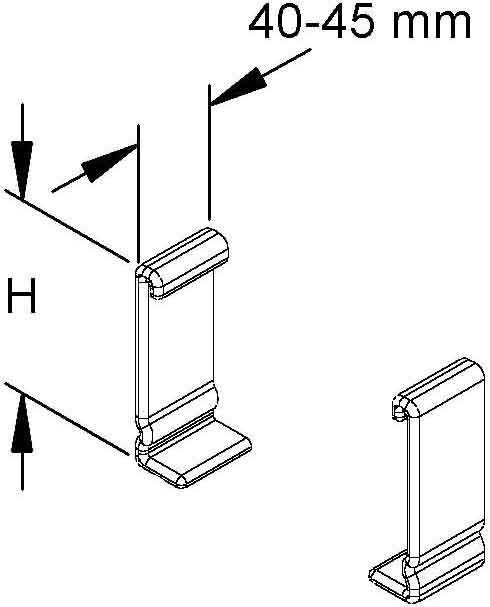 40-45 mm
H