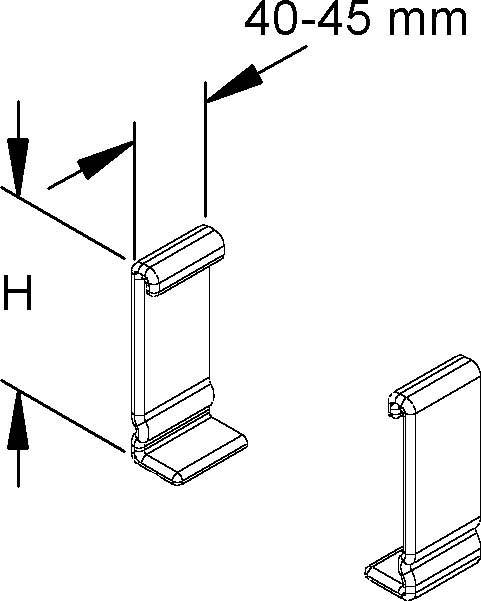 40-45 mm

H