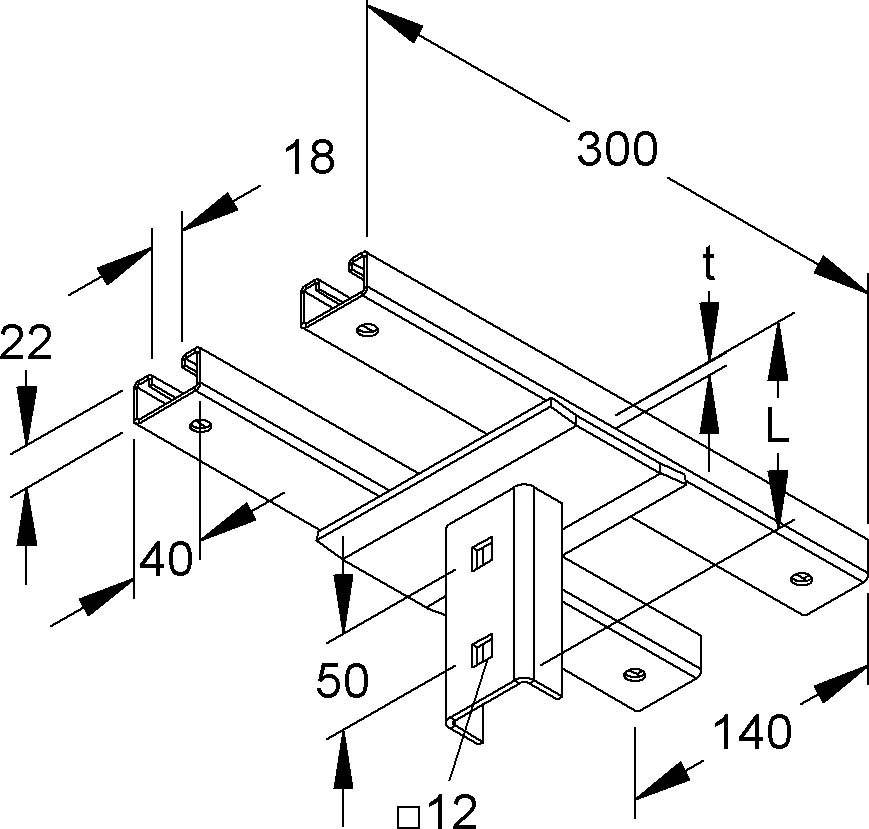 300
18
t
22
L
40
50
140
□12