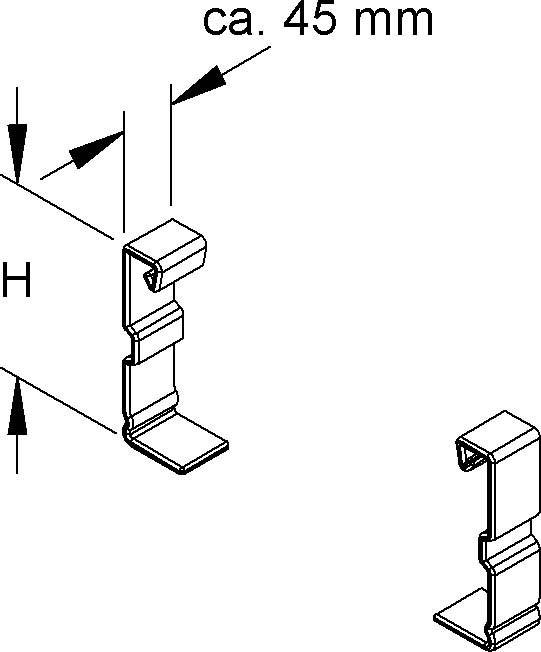 ca. 45 mm

H