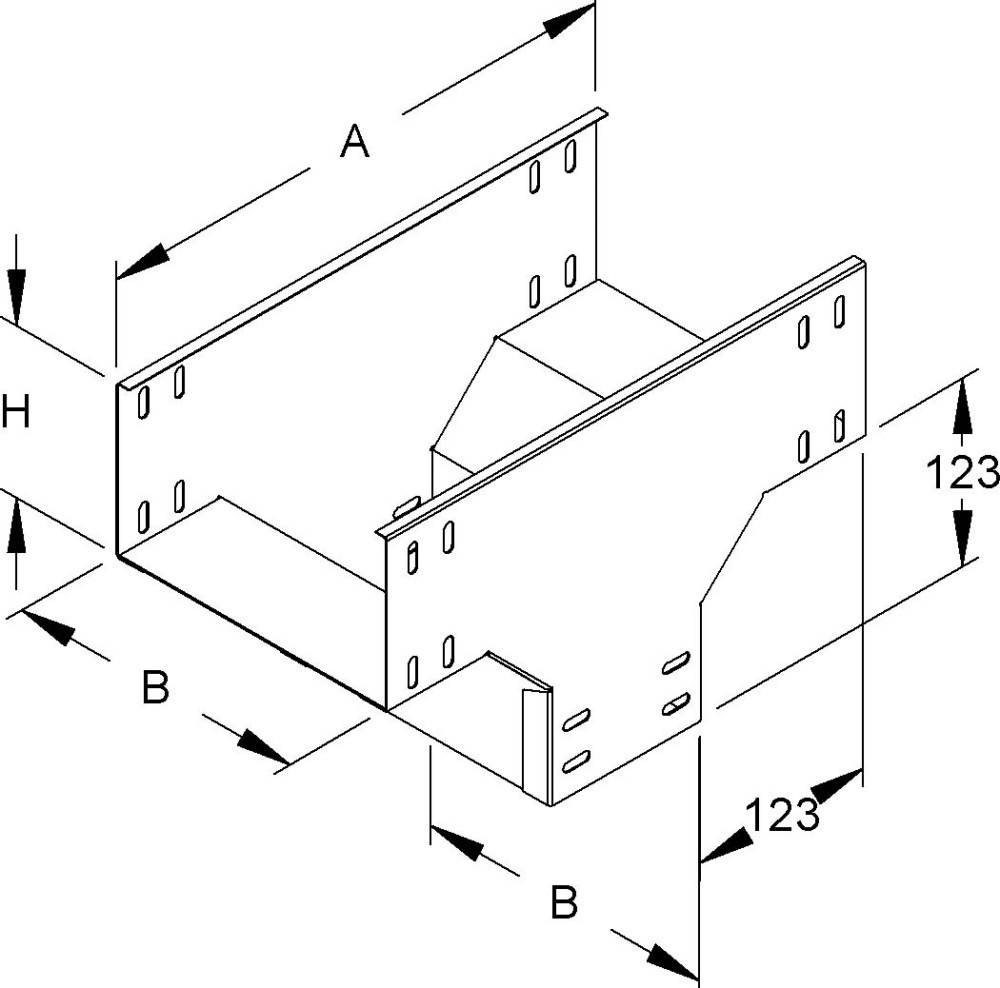 A
H
123
B
123
B