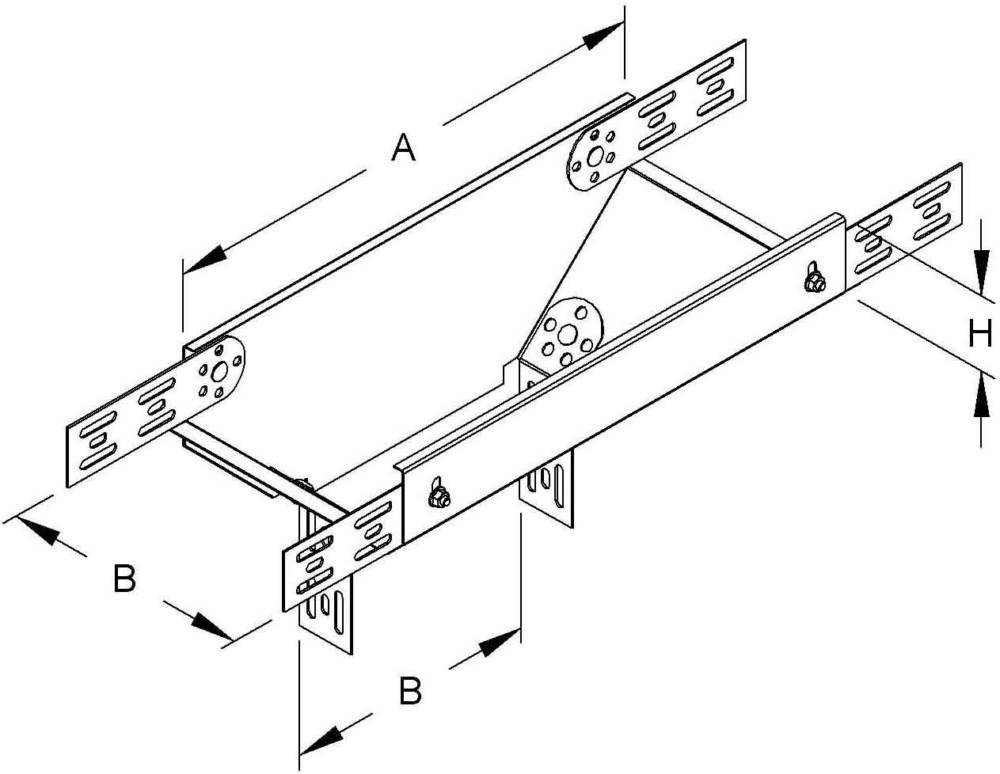 A
H
B
B