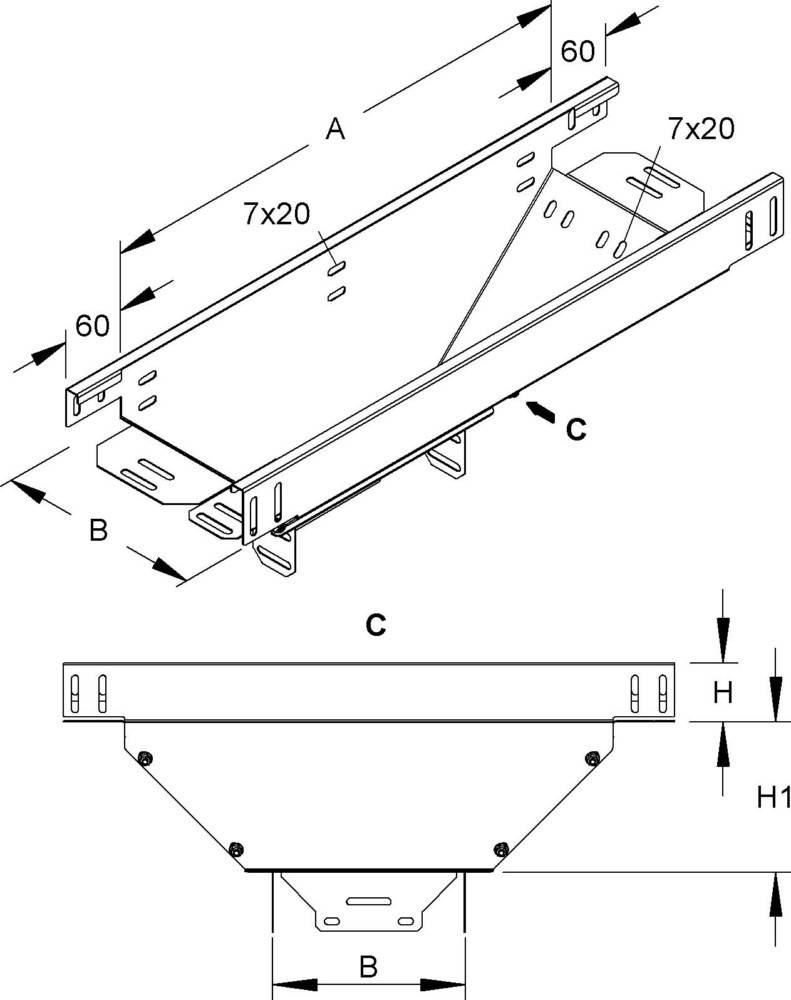 60
A
7x20
7x20
60
C
B
C
H
H1
B