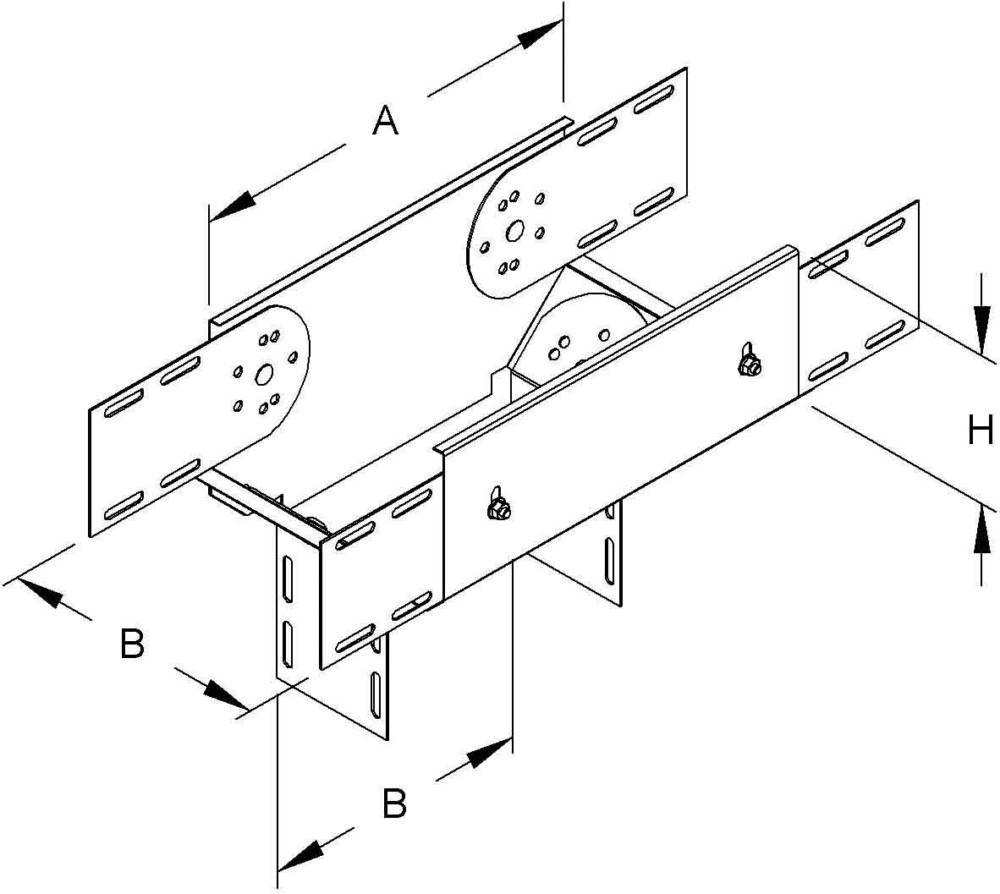 A
H
B
B