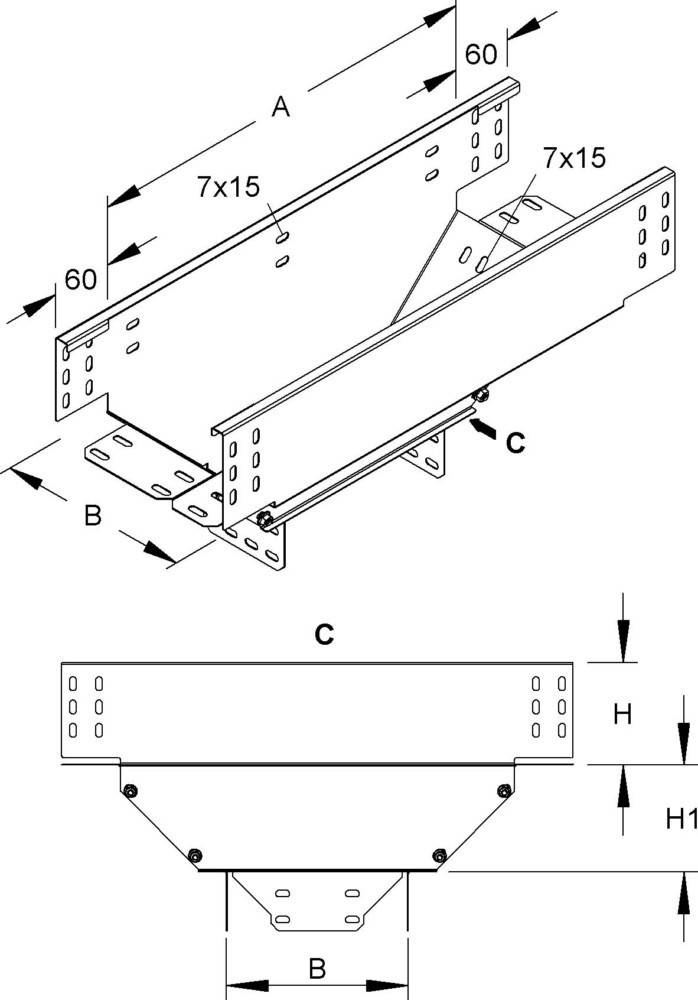 60
A
7x15
7x15
60
C
B
C
H
H1
B