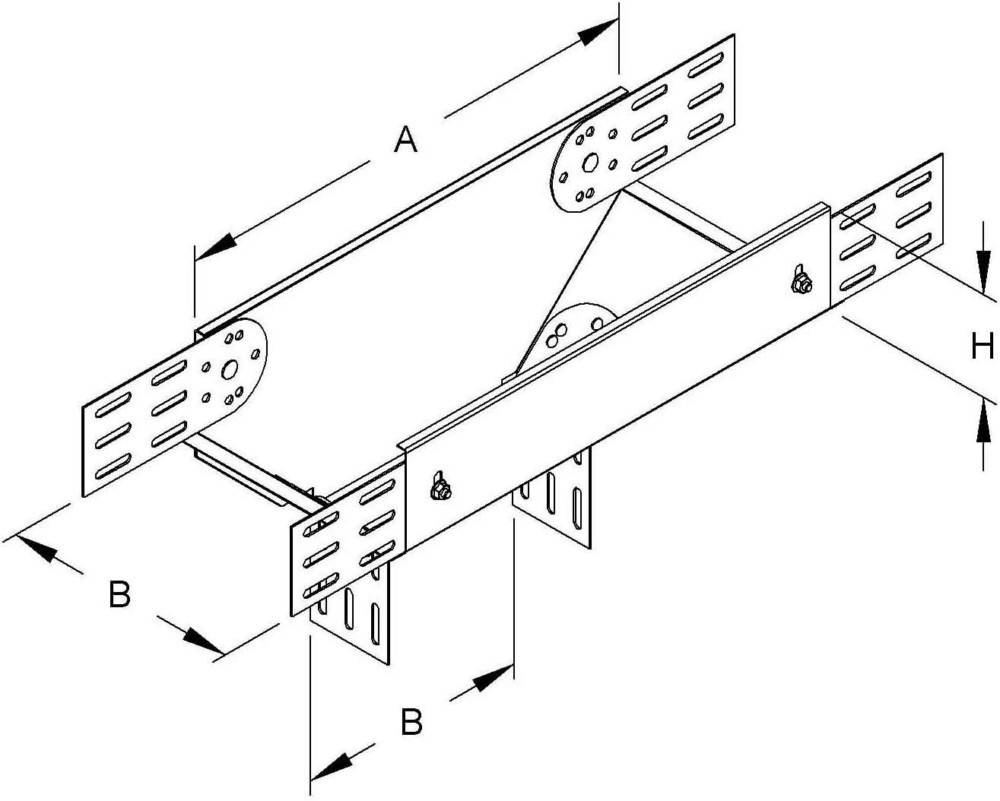 A
H
B
B