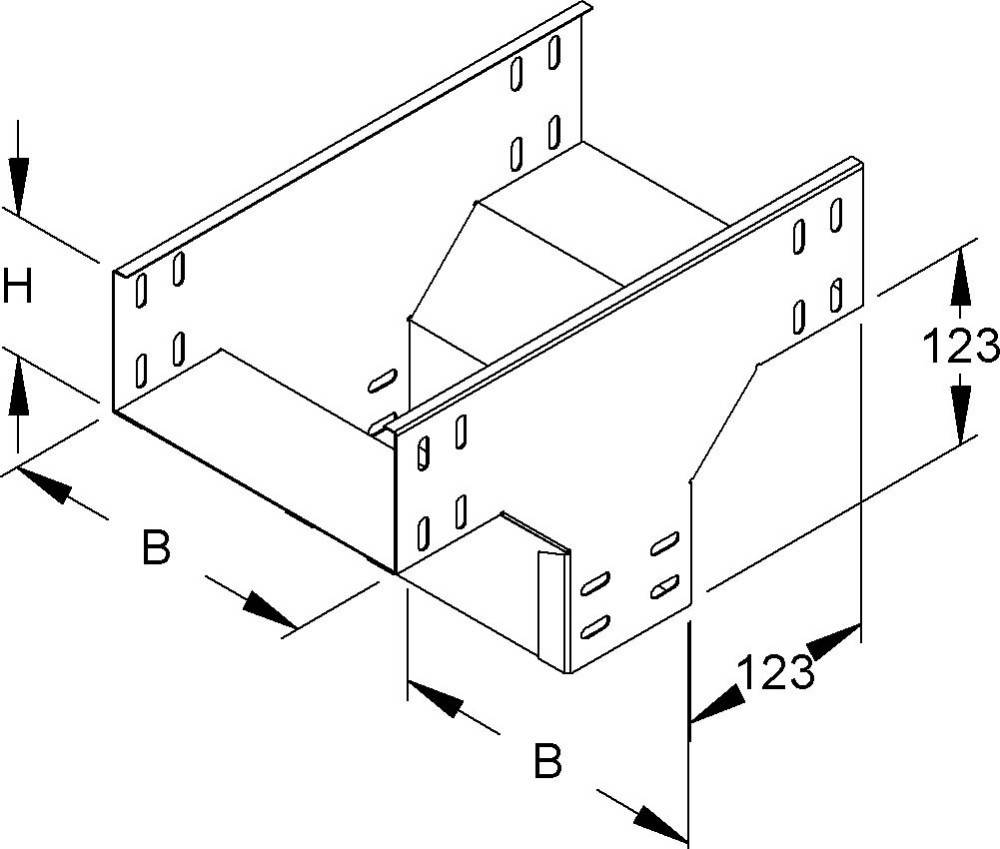 H
123
B
123
B