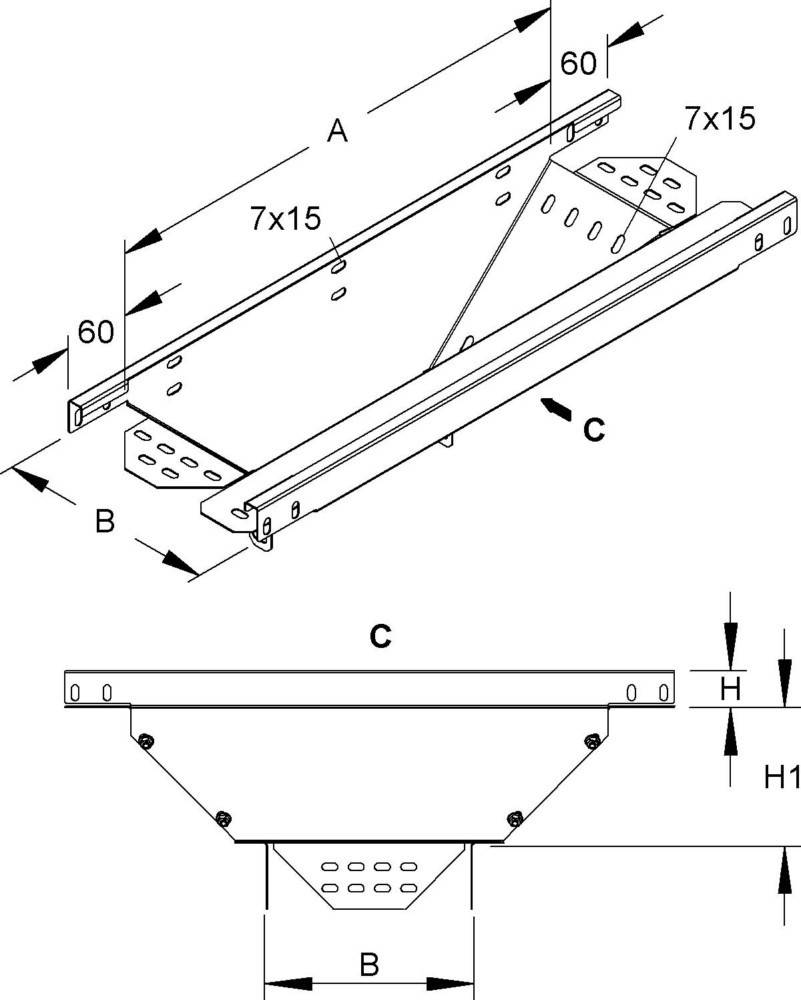 60
A
7x15
7x15
60
C
B
C
H
H1
B