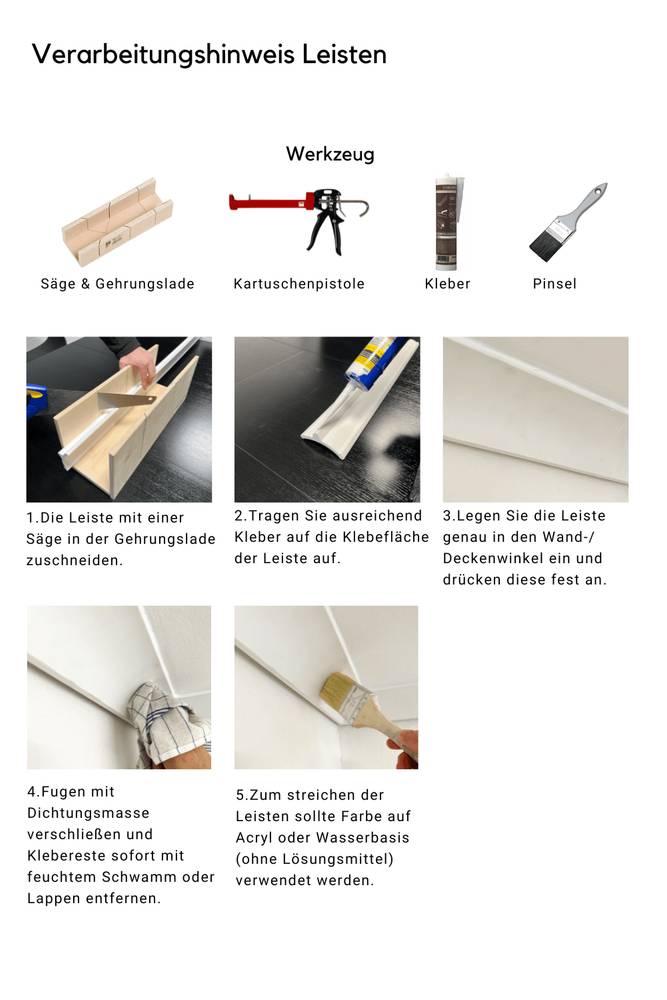 Verarbeitungshinweis Leisten

Werkzeug

Säge & Gehrungslade

Kartuschenpistole

Kleber

Pinsel

1.Die Leiste mit einer Säge in der Gehrungslade zuschneiden.

2.Tragen Sie ausreichend Kleber auf die Klebefläche der Leiste auf.

3.Legen Sie die Leiste genau in den Wand-/ Deckenwinkel ein und drücken diese fest an.

4.Fugen mit Dichtungsmasse verschließen und Klebereste sofort mit feuchtem Schwamm oder Lappen entfernen.

5.Zum streichen der Leisten sollte Farbe auf Acryl oder Wasserbasis (ohne Lösungsmittel) verwendet werden.