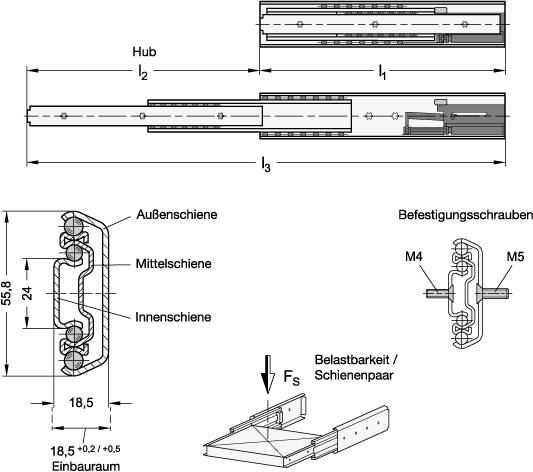 Hub

$l_2$

$l_1$

$l_3$

Außenschiene

Mittelschiene

Innenschiene

55,8

24

18,5

$18,5^{+0,2\,/\,+0,5}$

Einbauraum

Befestigungsschrauben

M4

M5

$F_S$

Belastbarkeit / Schienenpaar